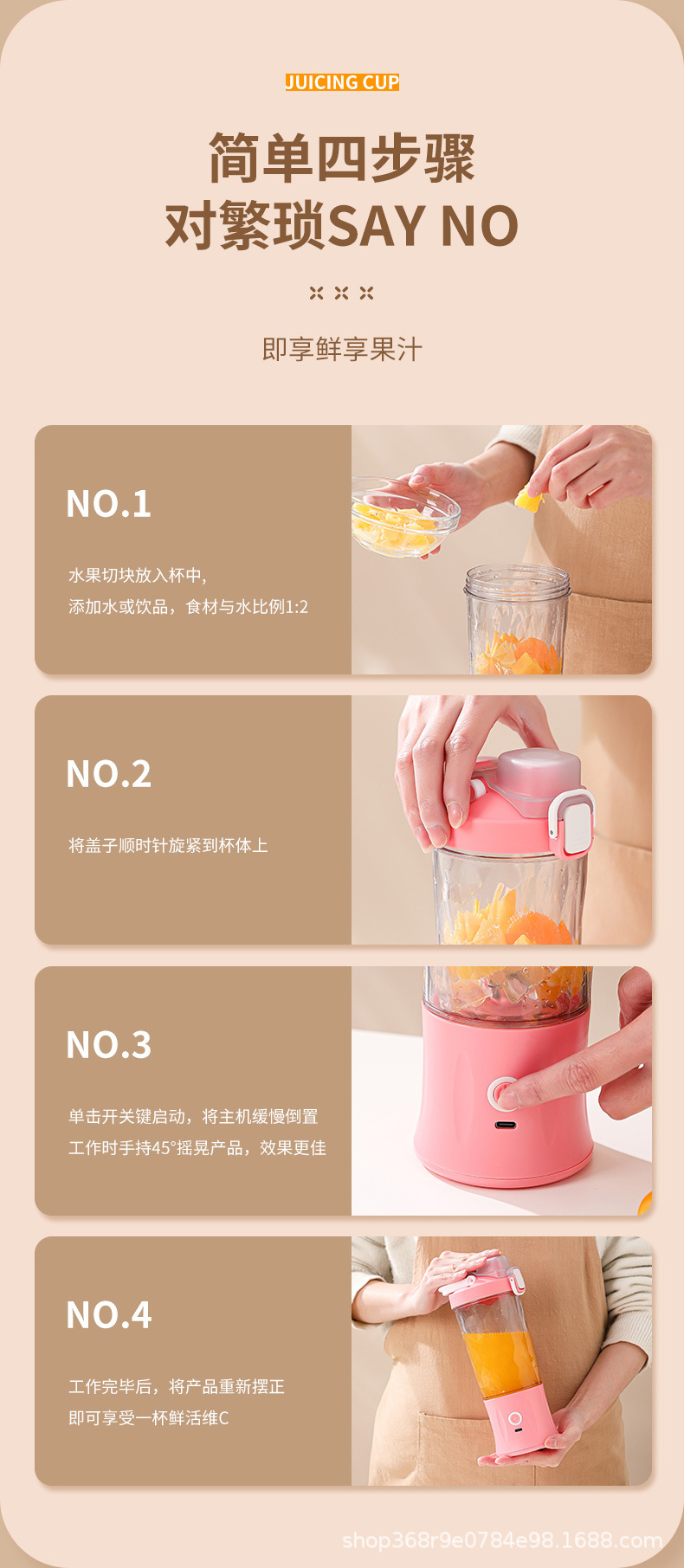 JUICING CUP

简单四步骤
对繁琐SAY NO

即享鲜享果汁

NO.1

水果切块放入杯中，
添加水或饮品，食材与水比例1:2

NO.2

将盖子顺时针旋紧到杯体上

NO.3

单击开关键启动，将主机缓慢倒置
工作时手持45°摇晃产品，效果更佳

NO.4

工作完毕后，将产品重新摆正
即可享受一杯鲜活维C

shop368r9e0784e98.1688.com