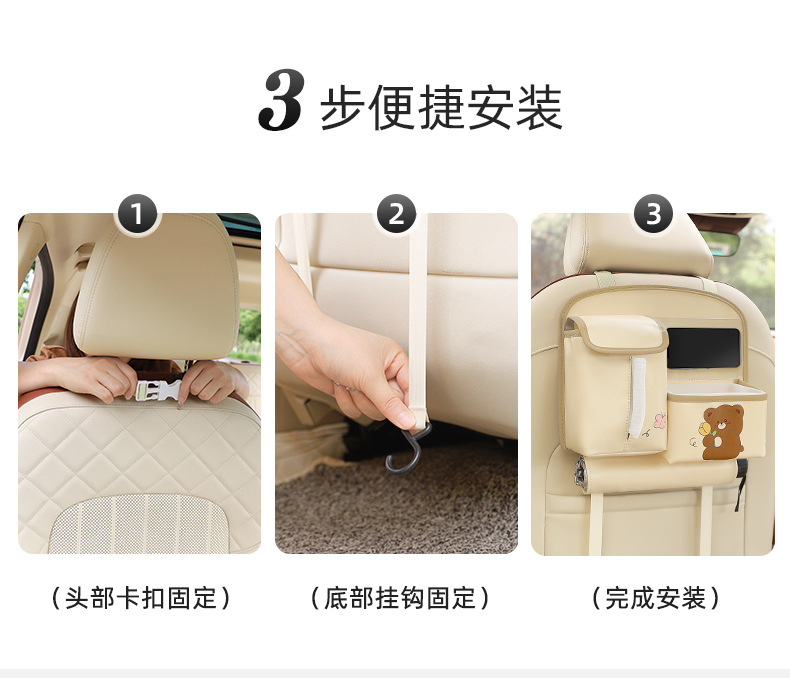 3 步便捷安装

1

2

3

（头部卡扣固定）

（底部挂钩固定）

（完成安装）