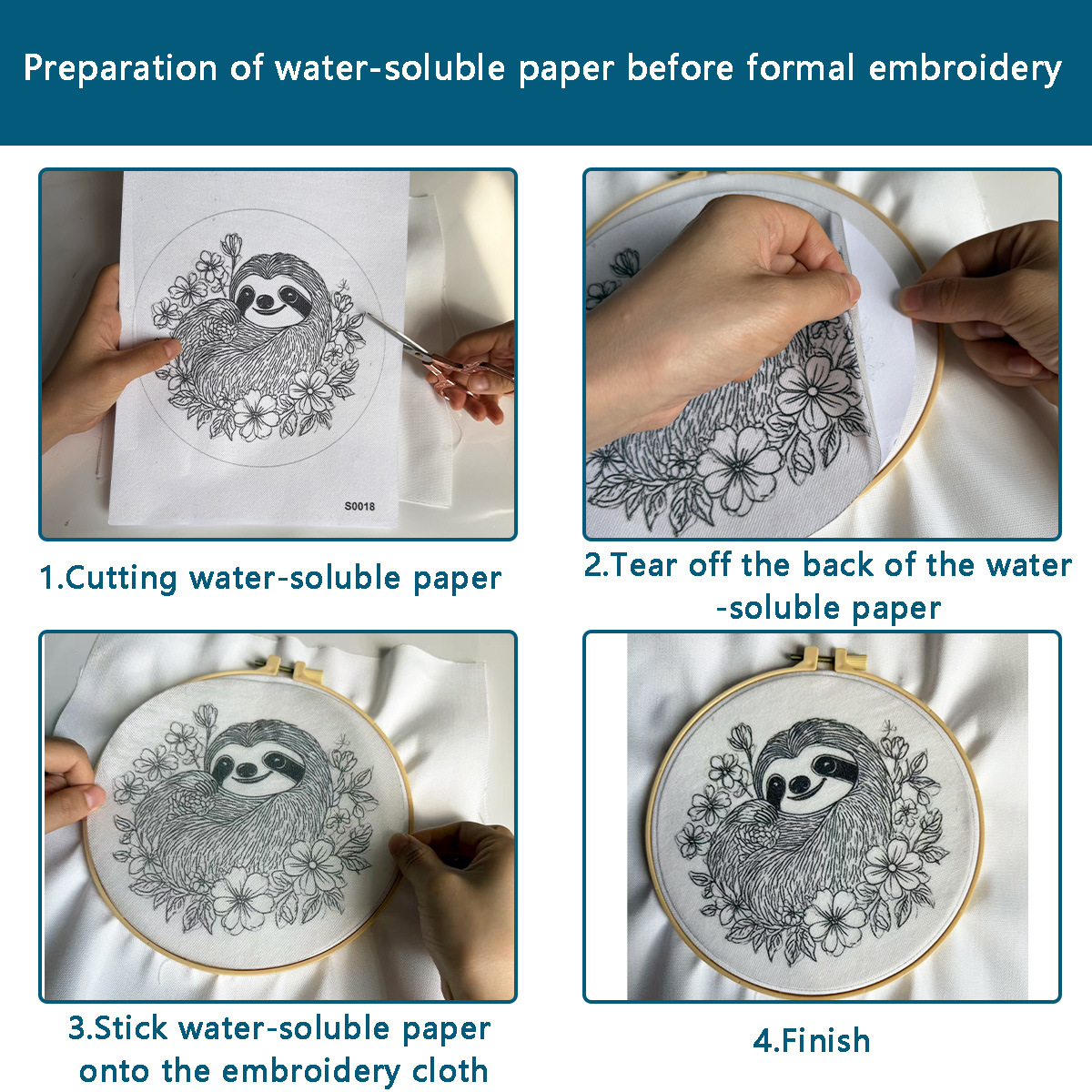 Preparation of water-soluble paper before formal embroidery

S0018

1.Cutting water-soluble paper

2.Tear off the back of the water -soluble paper

3.Stick water-soluble paper onto the embroidery cloth

4.Finish