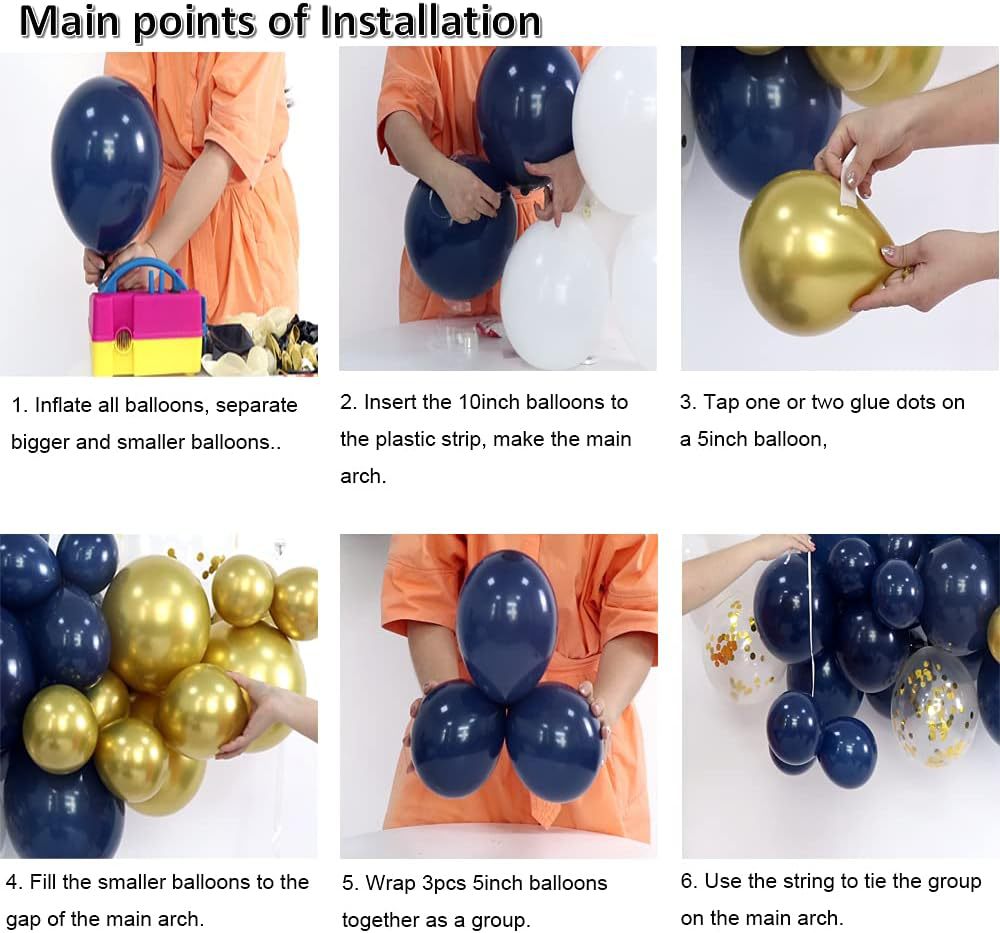 Main points of Installation

1. Inflate all balloons, separate bigger and smaller balloons..

2. Insert the 10inch balloons to the plastic strip, make the main arch.

3. Tap one or two glue dots on a 5inch balloon,

4. Fill the smaller balloons to the gap of the main arch.

5. Wrap 3pcs 5inch balloons together as a group.

6. Use the string to tie the group on the main arch.