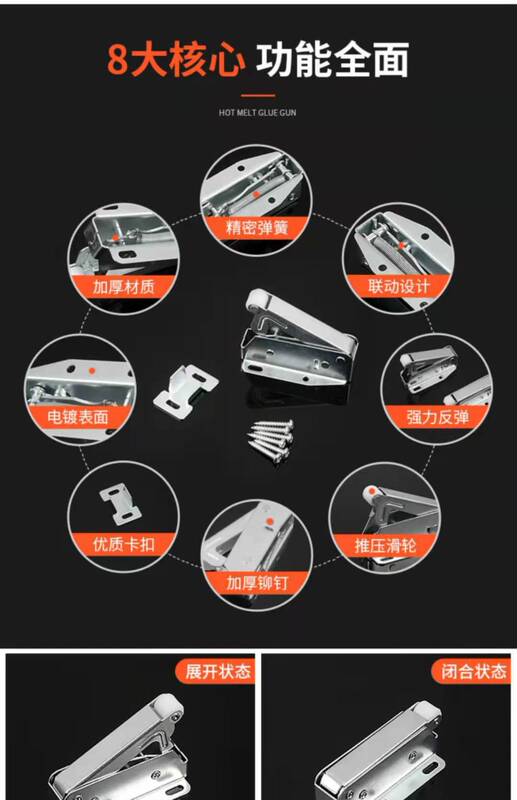 8大核心 功能全面

HOT MELT GLUE GUN

精密弹簧

加厚材质

联动设计

电镀表面

强力反弹

优质卡扣

推压滑轮

加厚铆钉

展开状态

闭合状态