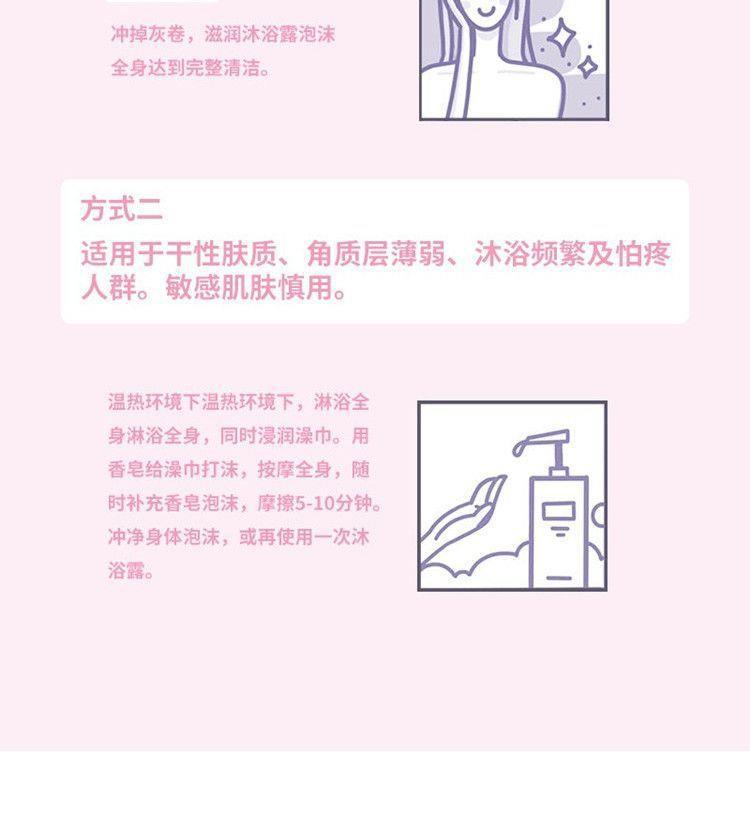 冲掉灰卷，滋润沐浴露泡沫全身达到完整清洁。

方式二
适用于干性肤质、角质层薄弱、沐浴频繁及怕疼人群。敏感肌肤慎用。

温热环境下温热环境下，淋浴全身淋浴全身，同时浸润澡巾。用香皂给澡巾打沫，按摩全身，随时补充香皂泡沫，摩擦5-10分钟。冲净身体泡沫，或再使用一次沐浴露。