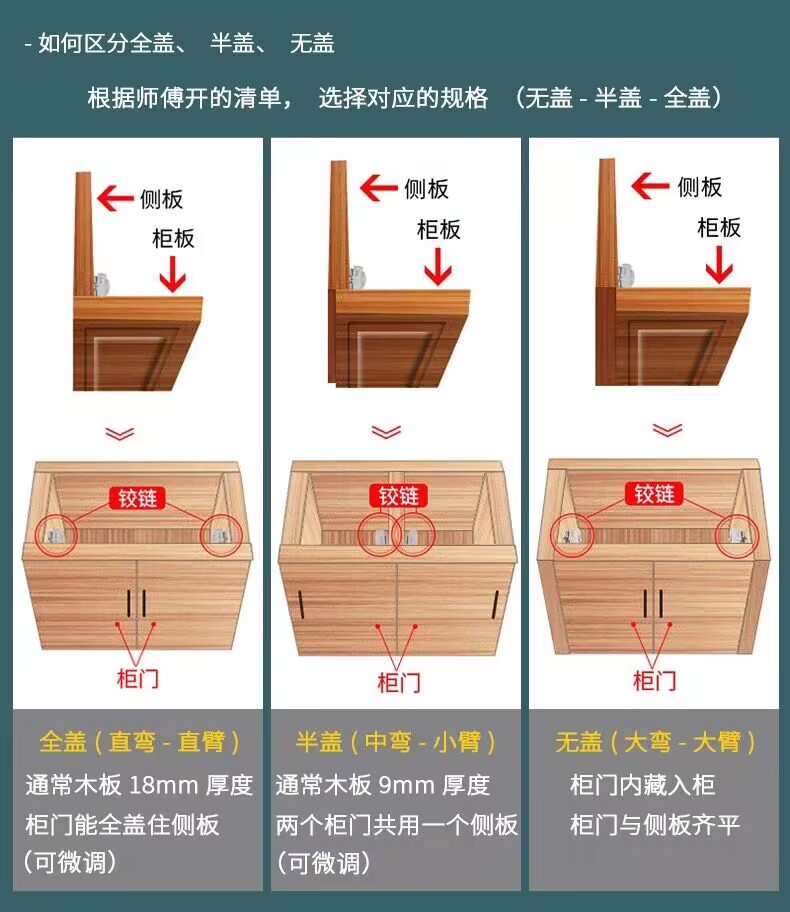 - 如何区分全盖、 半盖、 无盖

根据师傅开的清单， 选择对应的规格 （无盖 - 半盖 - 全盖）

侧板
柜板
铰链
柜门

全盖（直弯 - 直臂）
通常木板 18mm 厚度
柜门能全盖住侧板
（可微调）

侧板
柜板
铰链
柜门

半盖（中弯 - 小臂）
通常木板 9mm 厚度
两个柜门共用一个侧板
（可微调）

侧板
柜板
铰链
柜门

无盖（大弯 - 大臂）
柜门内藏入柜
柜门与侧板齐平