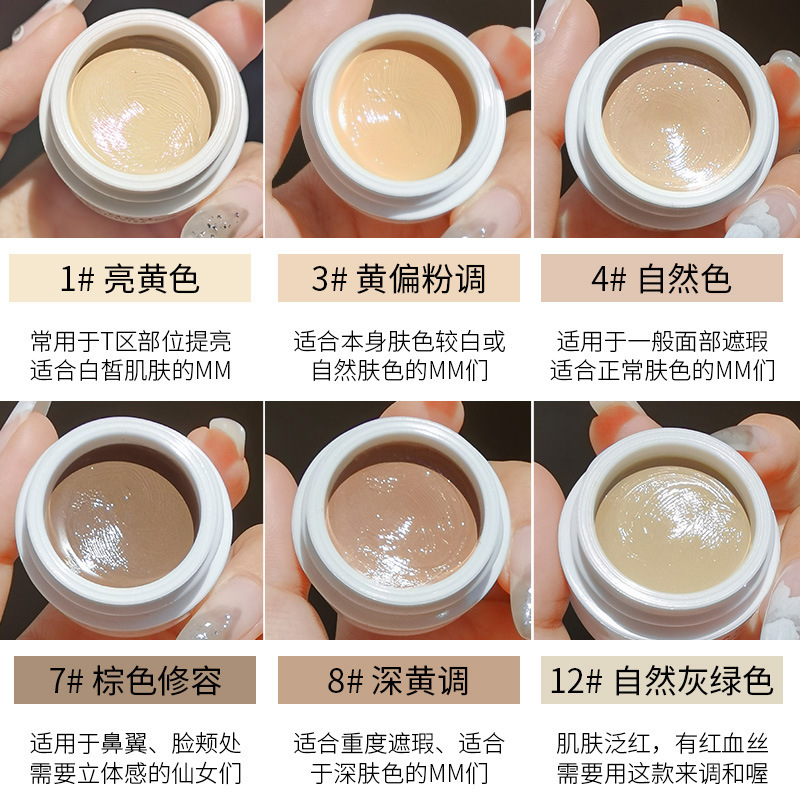 1# 亮黄色

常用于T区部位提亮
适合白皙肌肤的MM

3# 黄偏粉调

适合本身肤色较白或
自然肤色的MM们

4# 自然色

适用于一般面部遮瑕
适合正常肤色的MM们

7# 棕色修容

适用于鼻翼、脸颊处
需要立体感的仙女们

8# 深黄调

适合重度遮瑕、适合
于深肤色的MM们

12# 自然灰绿色

肌肤泛红，有红血丝
需要用这款来调和喔