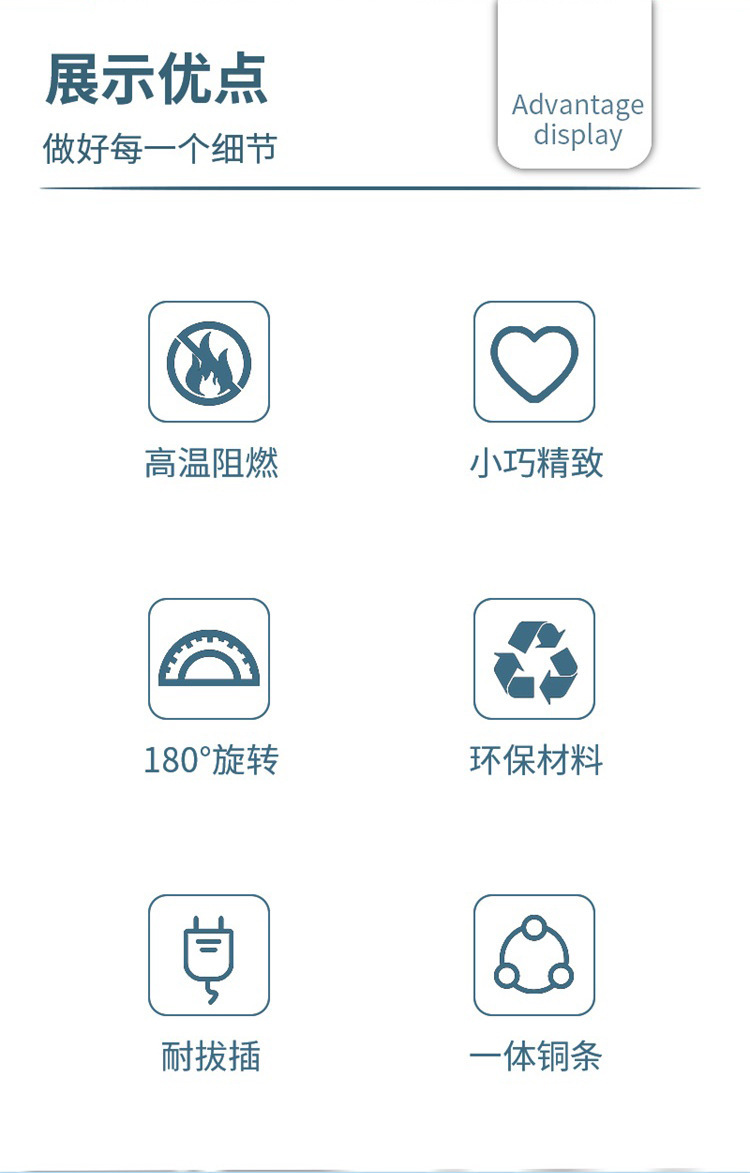 展示优点

做好每一个细节

Advantage
display

高温阻燃

小巧精致

180°旋转

环保材料

耐拔插

一体铜条