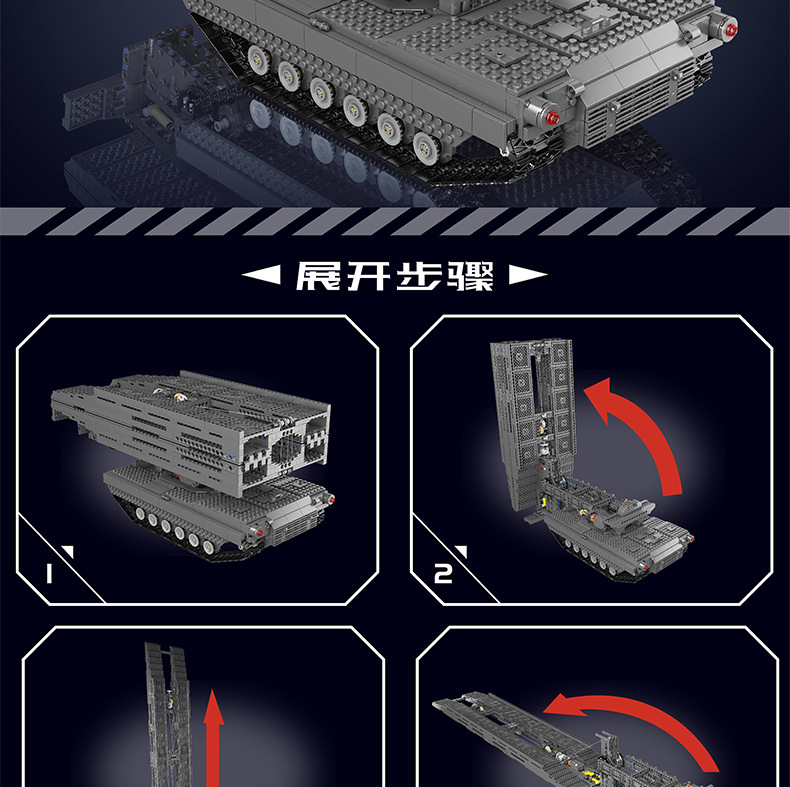 展开步骤

1

2