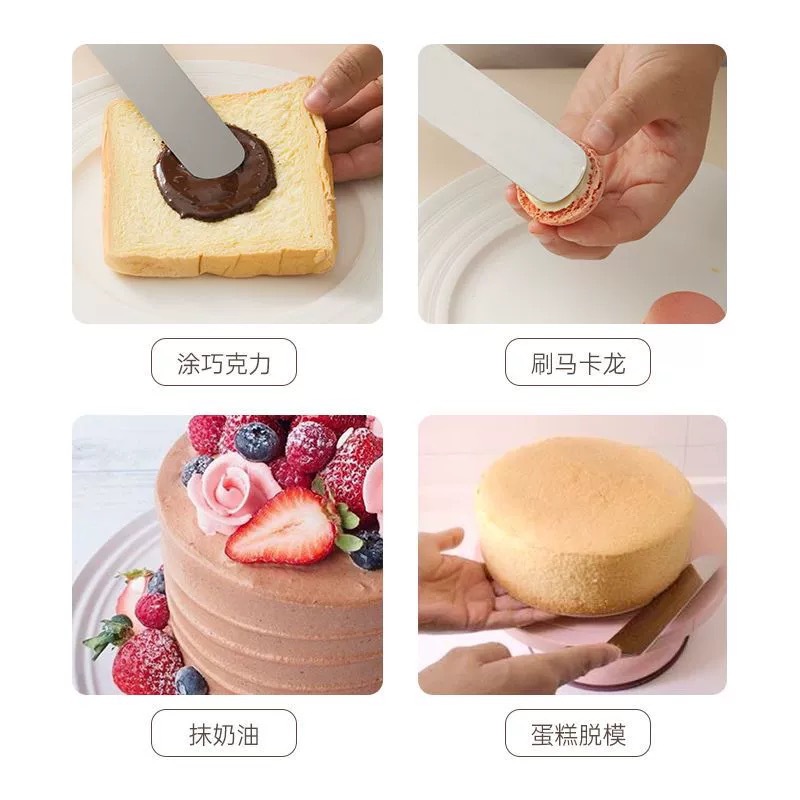 涂巧克力

刷马卡龙

抹奶油

蛋糕脱模