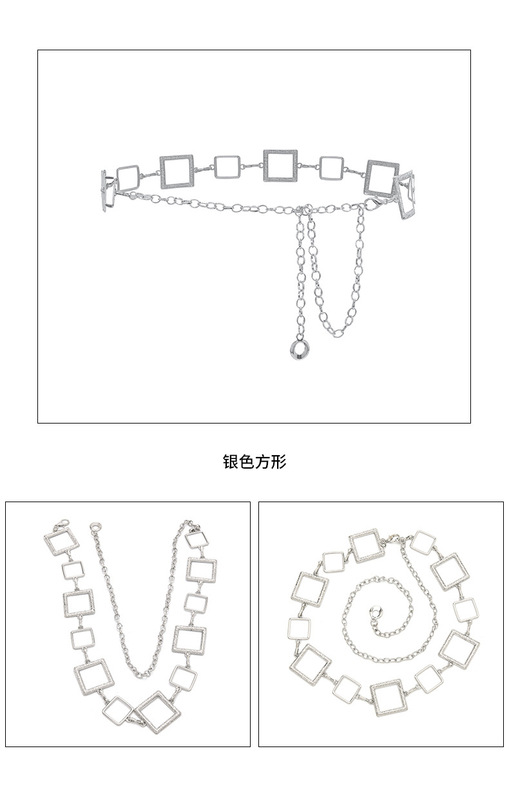 银色方形