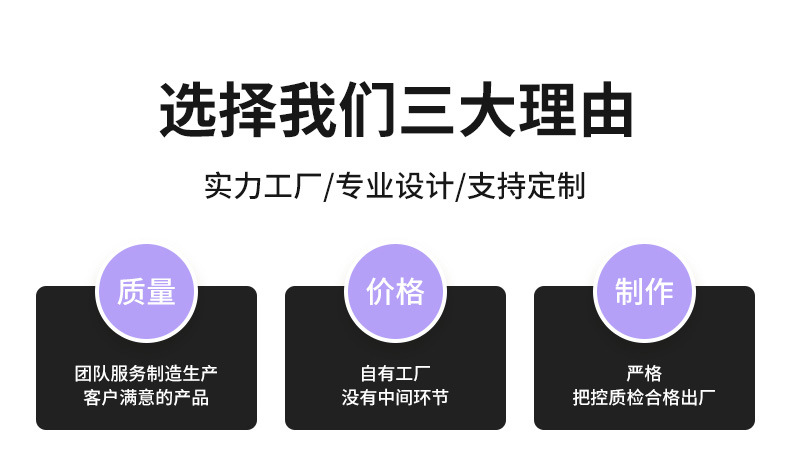 选择我们三大理由

实力工厂/专业设计/支持定制

质量

团队服务制造生产
客户满意的产品

价格

自有工厂
没有中间环节

制作

严格
把控质检合格出厂