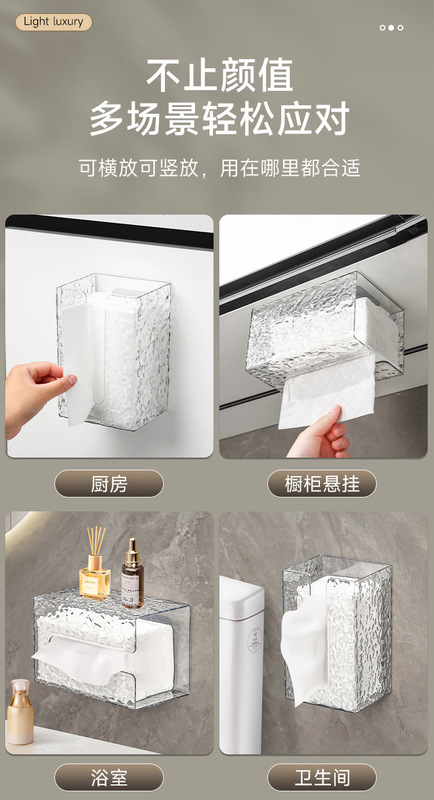 Light luxury

不止颜值
多场景轻松应对

可横放可竖放，用在哪里都合适

厨房

橱柜悬挂

浴室

卫生间