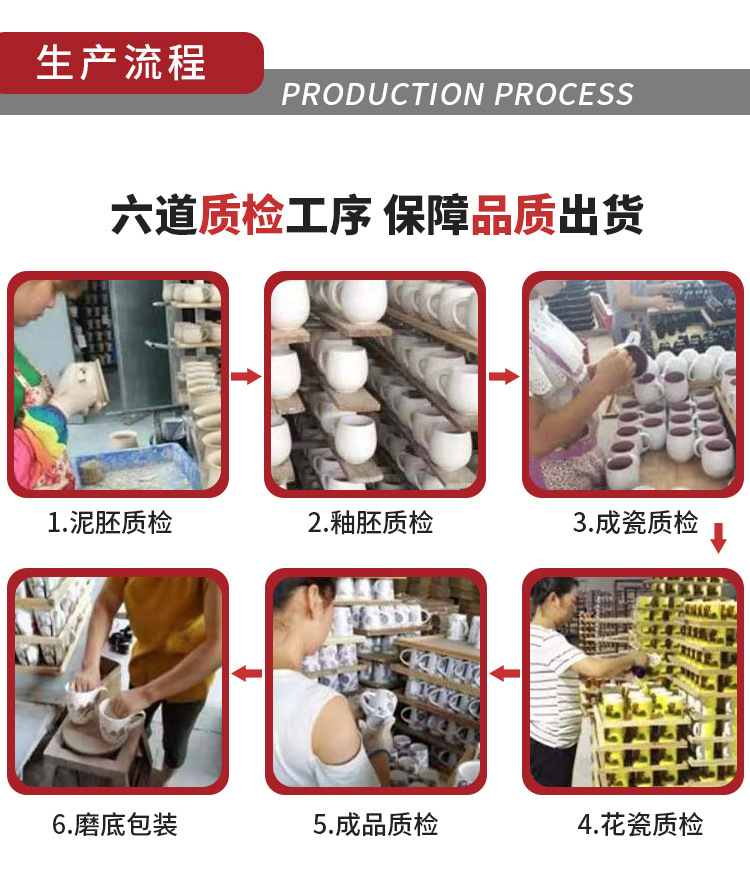 生产流程
PRODUCTION PROCESS

六道质检工序 保障品质出货

1.泥胚质检

2.釉胚质检

3.成瓷质检

4.花瓷质检

5.成品质检

6.磨底包装