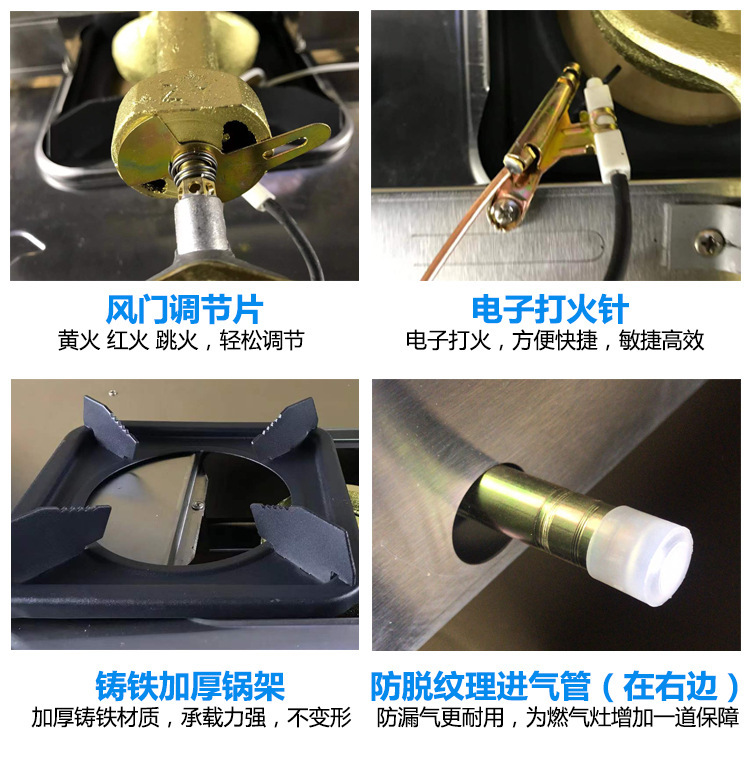 风门调节片
黄火 红火 跳火，轻松调节

电子打火针
电子打火，方便快捷，敏捷高效

铸铁加厚锅架
加厚铸铁材质，承载力强，不变形

防脱纹理进气管（在右边）
防漏气更耐用，为燃气灶增加一道保障