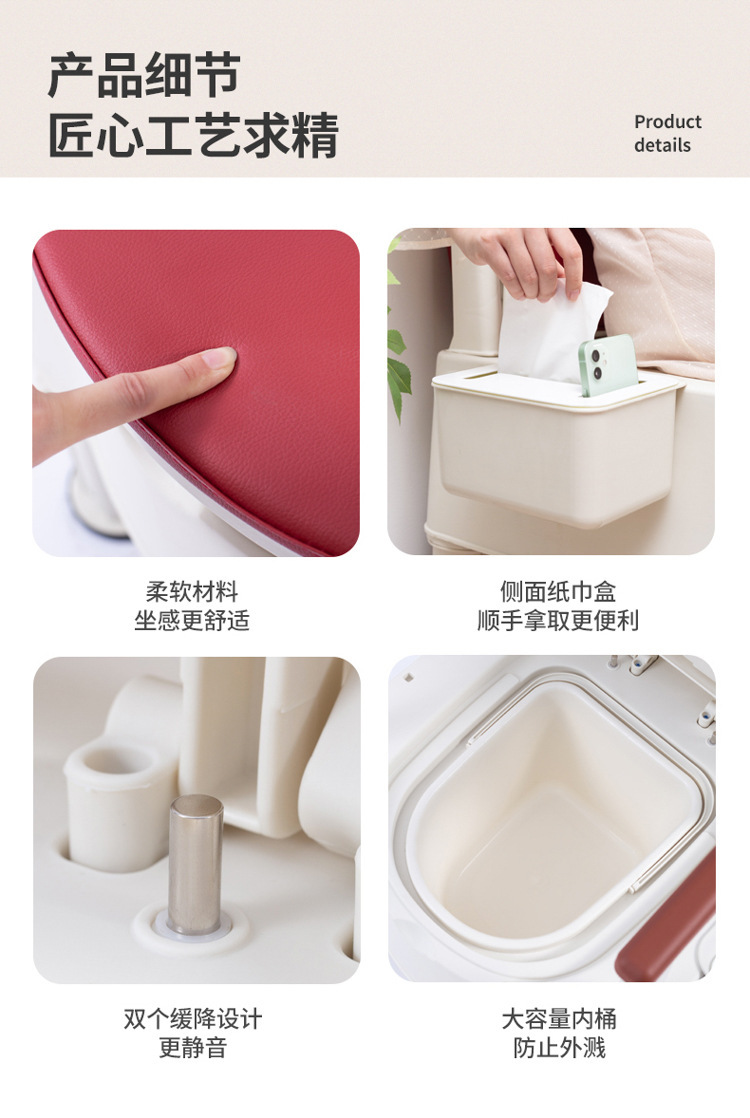 产品细节
匠心工艺求精

Product
details

柔软材料
坐感更舒适

侧面纸巾盒
顺手拿取更便利

双个缓降设计
更静音

大容量内桶
防止外溅