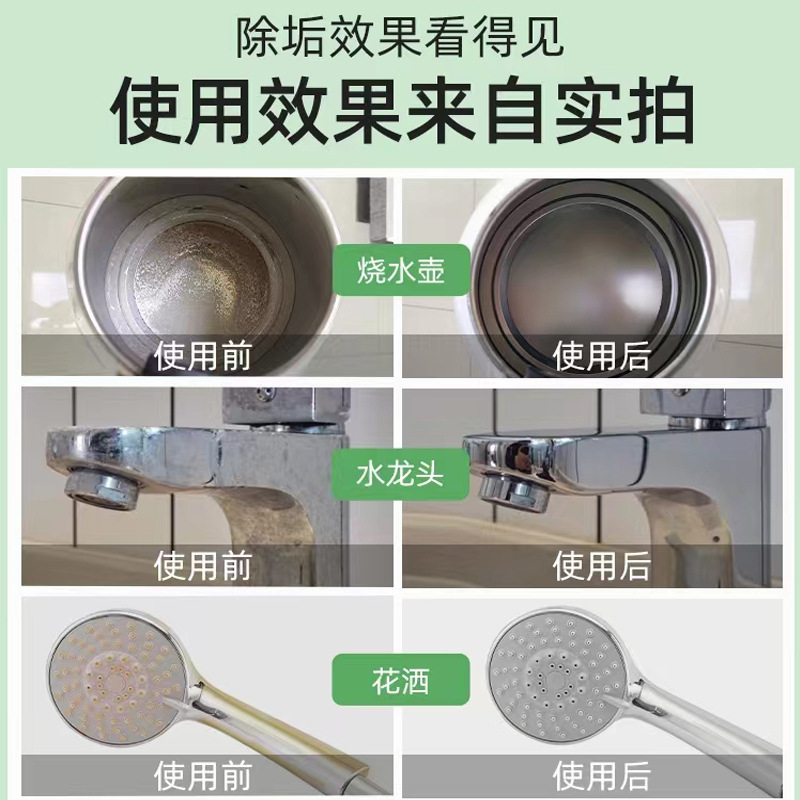 除垢效果看得见
使用效果来自实拍

烧水壶
使用前
使用后

水龙头
使用前
使用后

花洒
使用前
使用后