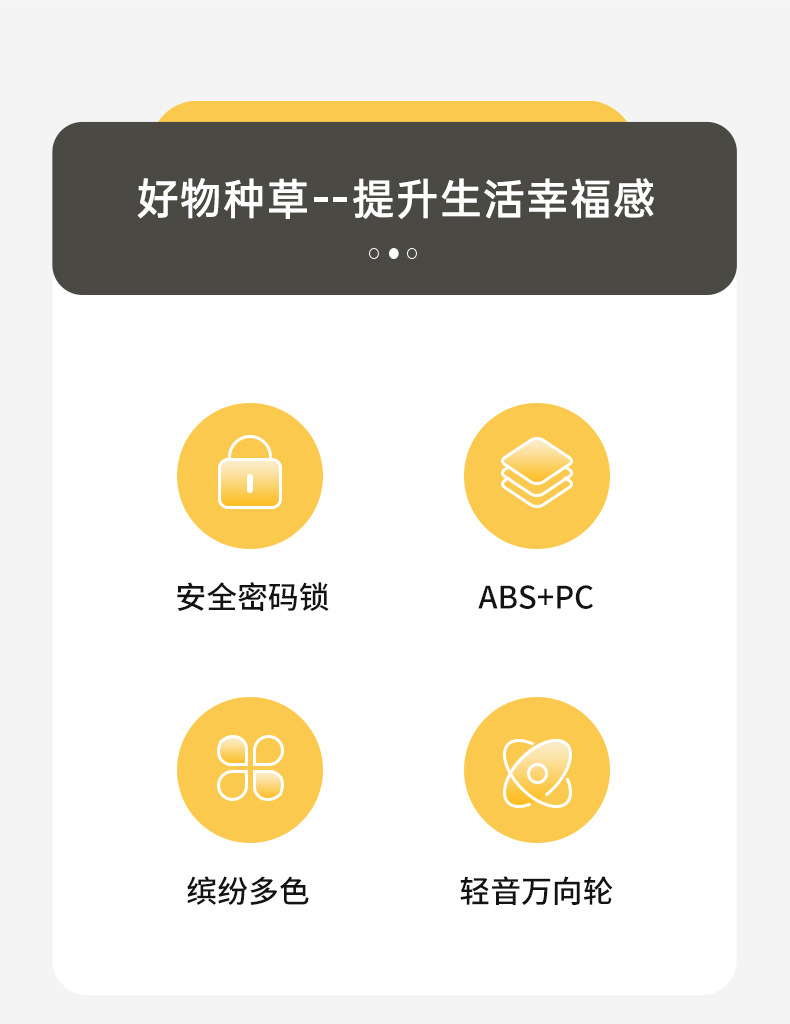 好物种草--提升生活幸福感

安全密码锁

ABS+PC

缤纷多色

轻音万向轮