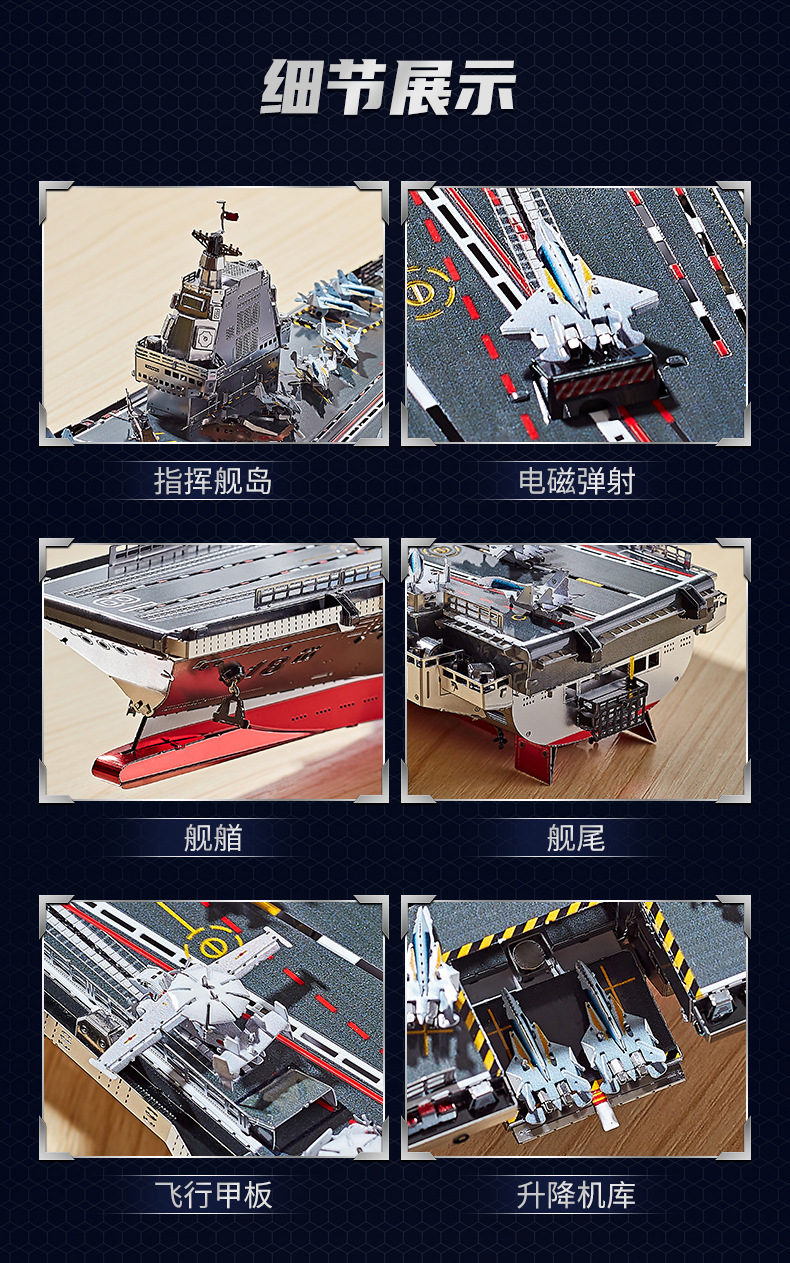 细节展示

指挥舰岛

电磁弹射

舰艏

舰尾

飞行甲板

升降机库