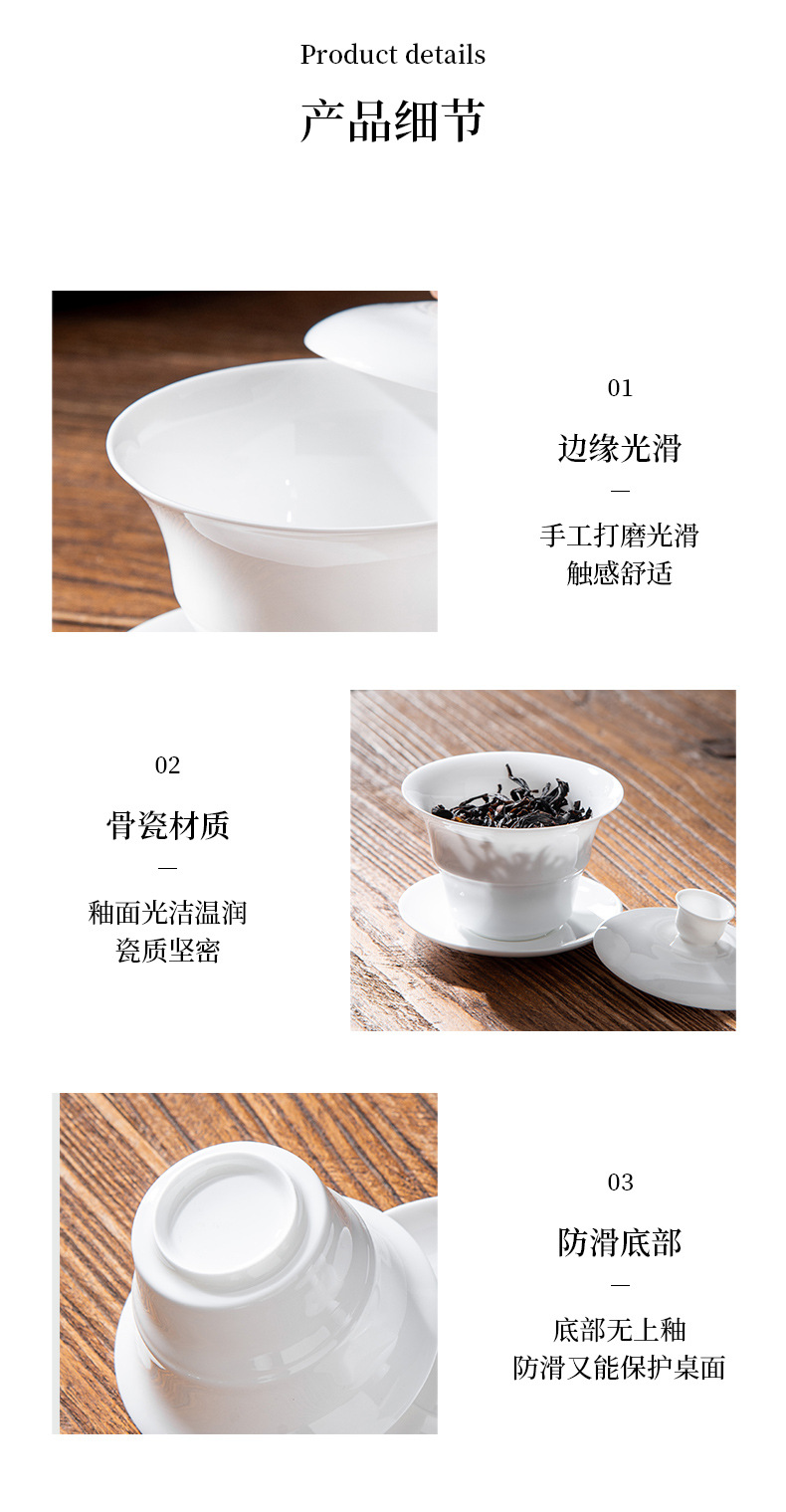 Product details

产品细节

01

边缘光滑

—

手工打磨光滑
触感舒适

02

骨瓷材质

—

釉面光洁温润
瓷质坚密

03

防滑底部

—

底部无上釉
防滑又能保护桌面