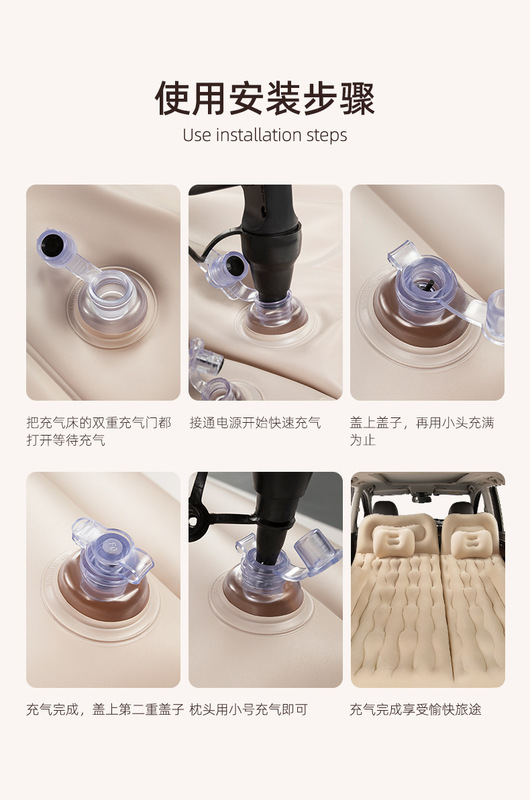 使用安装步骤
Use installation steps

把充气床的双重充气门都打开等待充气

接通电源开始快速充气

盖上盖子，再用小头充满为止

充气完成，盖上第二重盖子

枕头用小号充气即可

充气完成享受愉快旅途