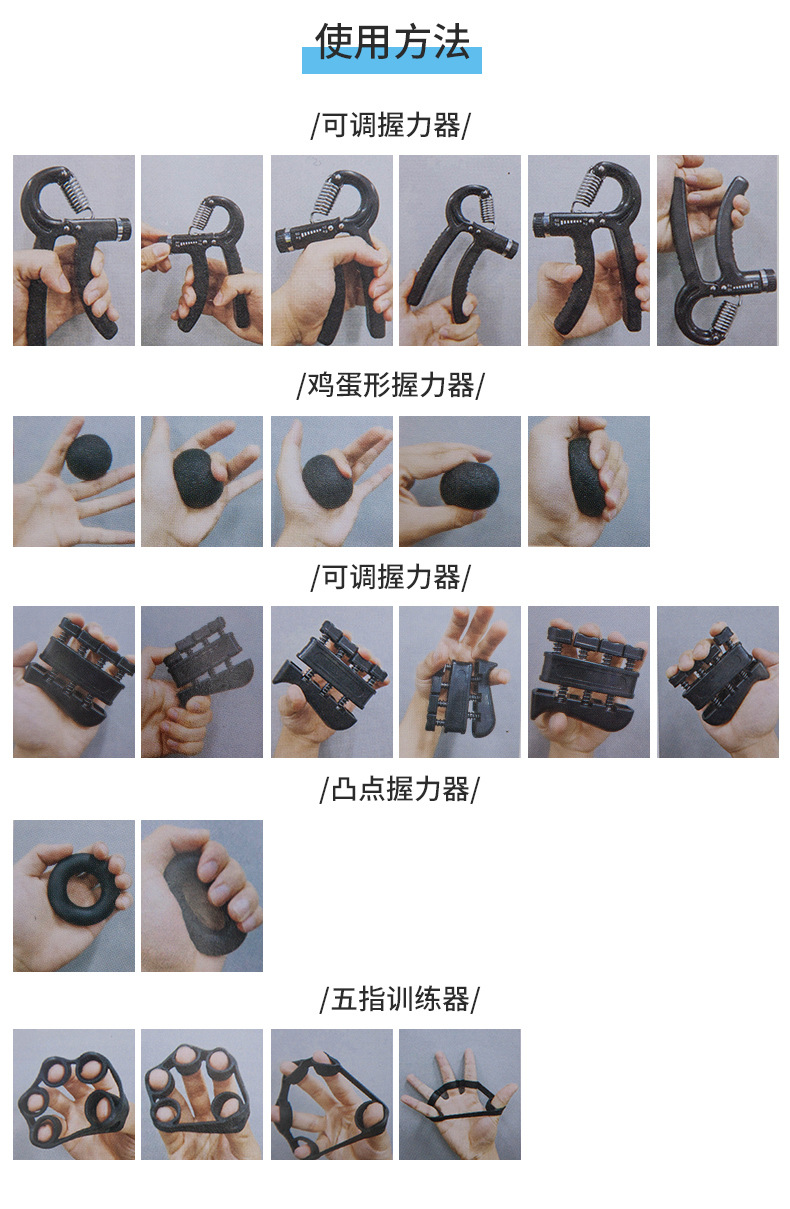 使用方法

/可调握力器/

/鸡蛋形握力器/

/可调握力器/

/凸点握力器/

/五指训练器/