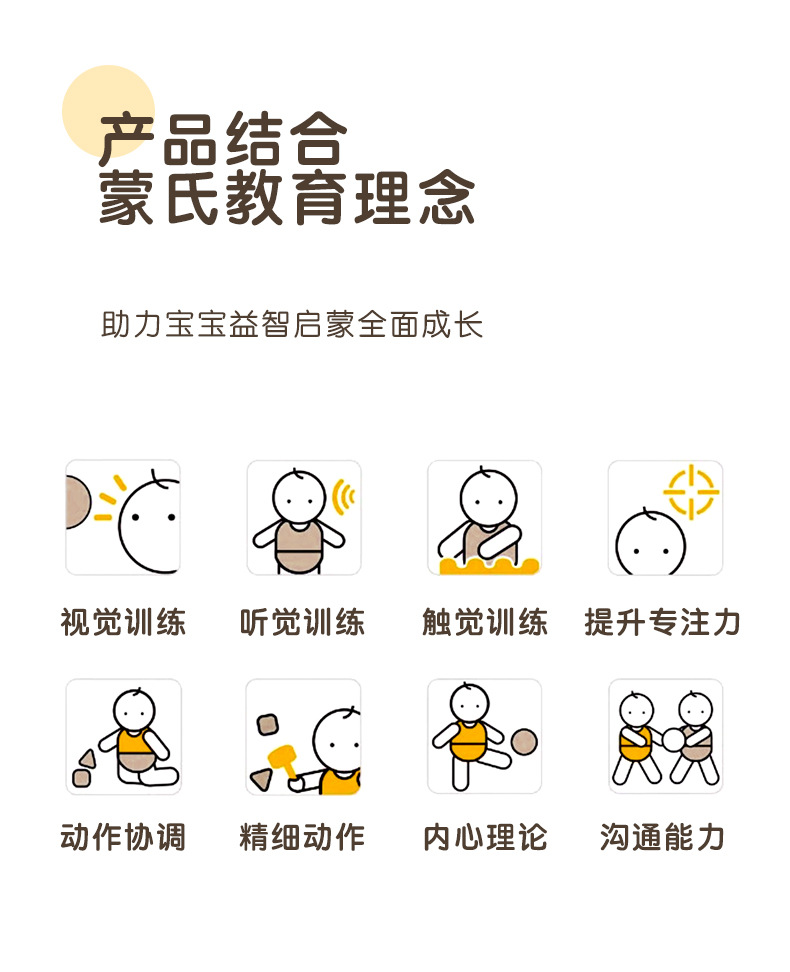 产品结合
蒙氏教育理念

助力宝宝益智启蒙全面成长

视觉训练

听觉训练

触觉训练

提升专注力

动作协调

精细动作

内心理论

沟通能力