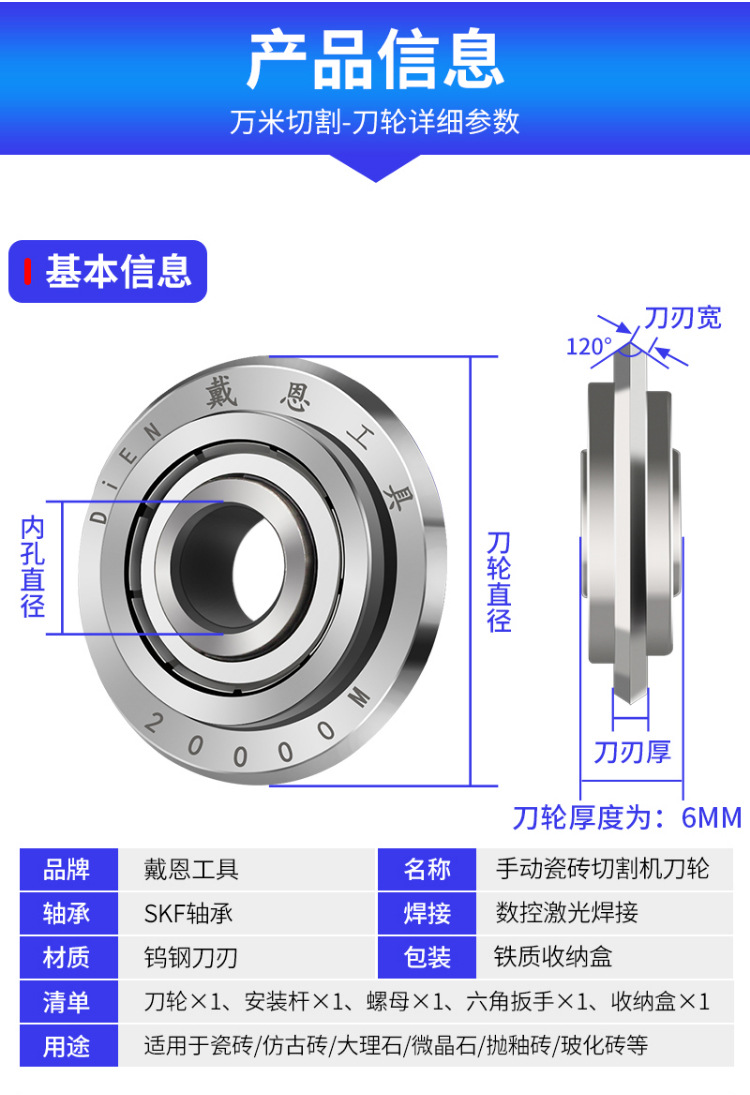 产品信息
万米切割-刀轮详细参数

基本信息

DiEN 戴恩工具
20000M

内孔直径

刀轮直径

120°
刀刃宽

刀刃厚

刀轮厚度为：6MM

| 品牌 | 戴恩工具 | 名称 | 手动瓷砖切割机刀轮 |
|---|---|---|---|
| 轴承 | SKF轴承 | 焊接 | 数控激光焊接 |
| 材质 | 钨钢刀刃 | 包装 | 铁质收纳盒 |
| 清单 | 刀轮×1、安装杆×1、螺母×1、六角扳手×1、收纳盒×1 | | |
| 用途 | 适用于瓷砖/仿古砖/大理石/微晶石/抛釉砖/玻化砖等 | | |