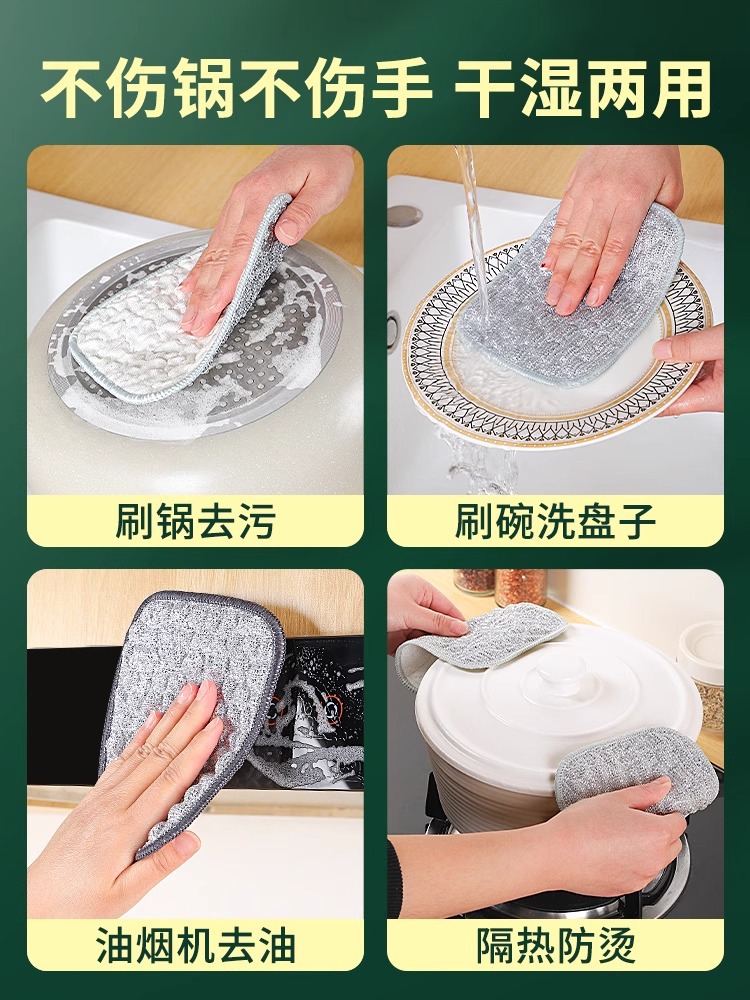 不伤锅不伤手 干湿两用

刷锅去污

刷碗洗盘子

油烟机去油

隔热防烫