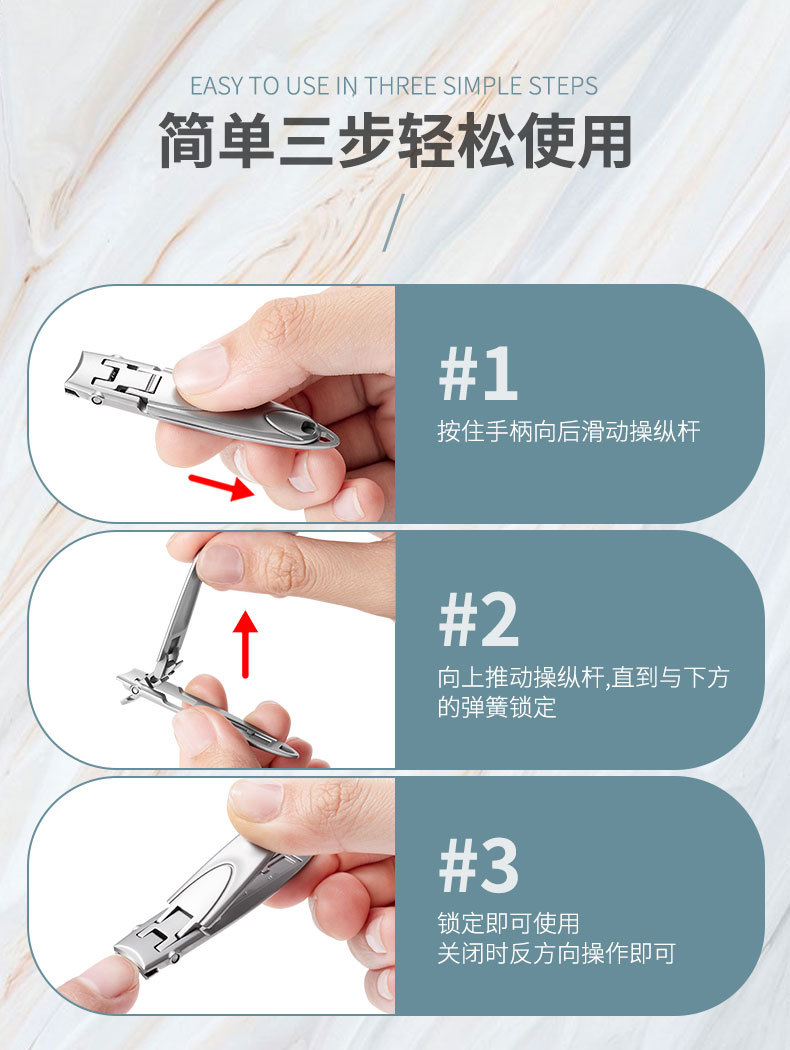 EASY TO USE IN THREE SIMPLE STEPS
简单三步轻松使用

#1
按住手柄向后滑动操纵杆

#2
向上推动操纵杆,直到与下方的弹簧锁定

#3
锁定即可使用
关闭时反方向操作即可