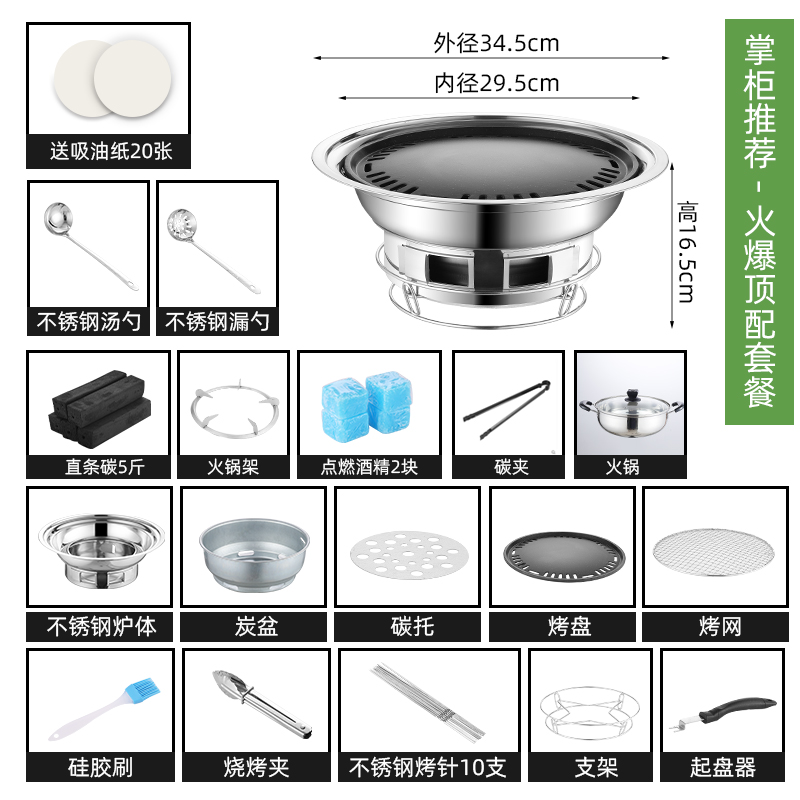 送吸油纸20张

外径34.5cm

内径29.5cm

高16.5cm

掌柜推荐 - 火爆顶配套餐

不锈钢汤勺

不锈钢漏勺

直条碳5斤

火锅架

点燃酒精2块

碳夹

火锅

不锈钢炉体

炭盆

碳托

烤盘

烤网

硅胶刷

烧烤夹

不锈钢烤针10支

支架

起盘器