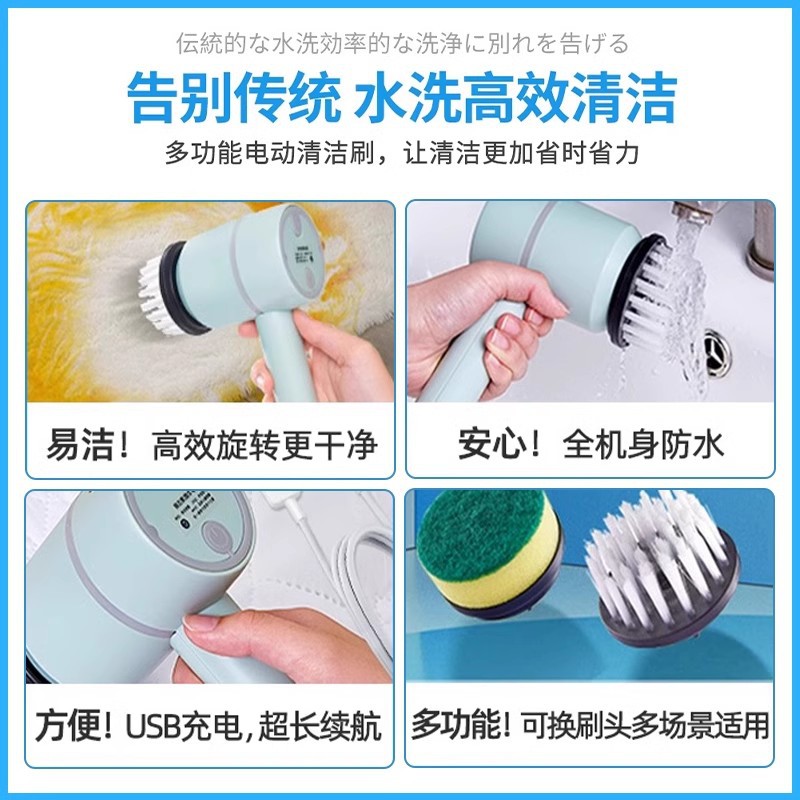 伝統的な水洗効率的な洗浄に別れを告げる

告别传统 水洗高效清洁

多功能电动清洁刷，让清洁更加省时省力

易洁！高效旋转更干净

安心！全机身防水

方便！USB充电，超长续航

多功能！可换刷头多场景适用