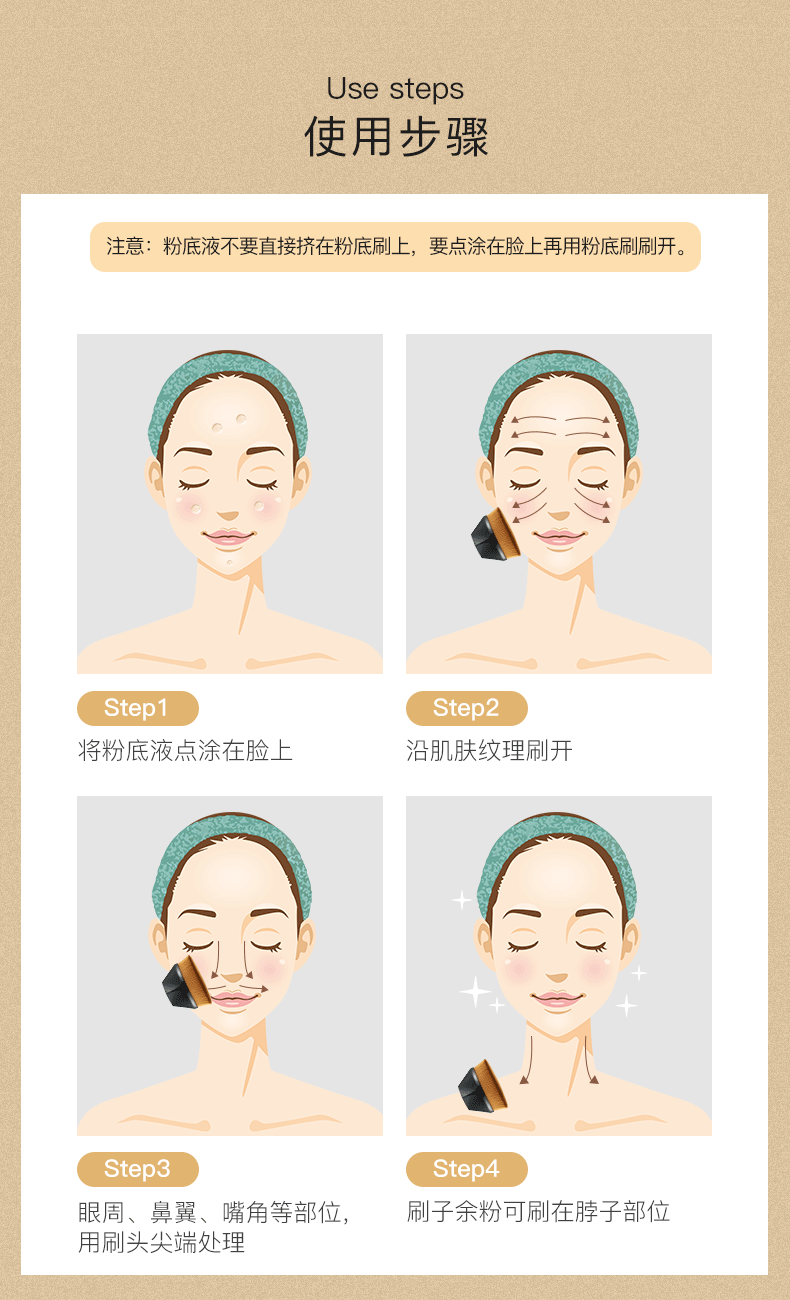 Use steps
使用步骤

注意：粉底液不要直接挤在粉底刷上，要点涂在脸上再用粉底刷刷开。

Step1
将粉底液点涂在脸上

Step2
沿肌肤纹理刷开

Step3
眼周、鼻翼、嘴角等部位，用刷头尖端处理

Step4
刷子余粉可刷在脖子部位