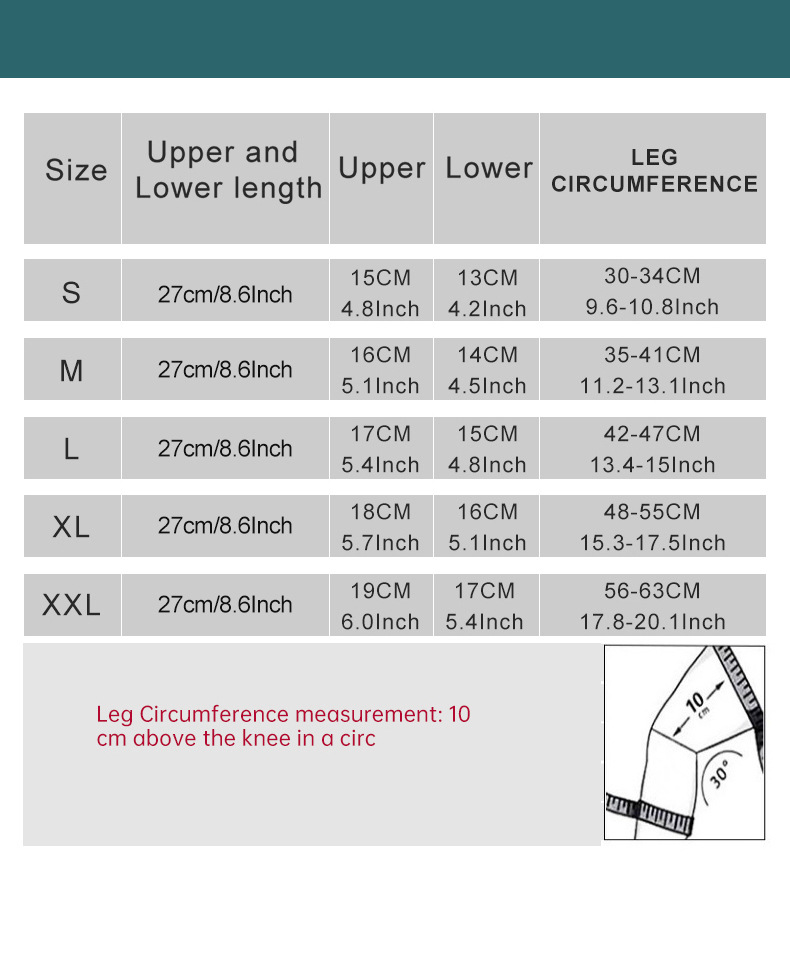 | Size | Upper and Lower length | Upper | Lower | LEG CIRCUMFERENCE |
|---|---|---|---|---|
| S | 27cm/8.6Inch | 15CM 4.8Inch | 13CM 4.2Inch | 30-34CM 9.6-10.8Inch |
| M | 27cm/8.6Inch | 16CM 5.1Inch | 14CM 4.5Inch | 35-41CM 11.2-13.1Inch |
| L | 27cm/8.6Inch | 17CM 5.4Inch | 15CM 4.8Inch | 42-47CM 13.4-15Inch |
| XL | 27cm/8.6Inch | 18CM 5.7Inch | 16CM 5.1Inch | 48-55CM 15.3-17.5Inch |
| XXL | 27cm/8.6Inch | 19CM 6.0Inch | 17CM 5.4Inch | 56-63CM 17.8-20.1Inch |

Leg Circumference measurement: 10 cm above the knee in a circ

10 cm

30°