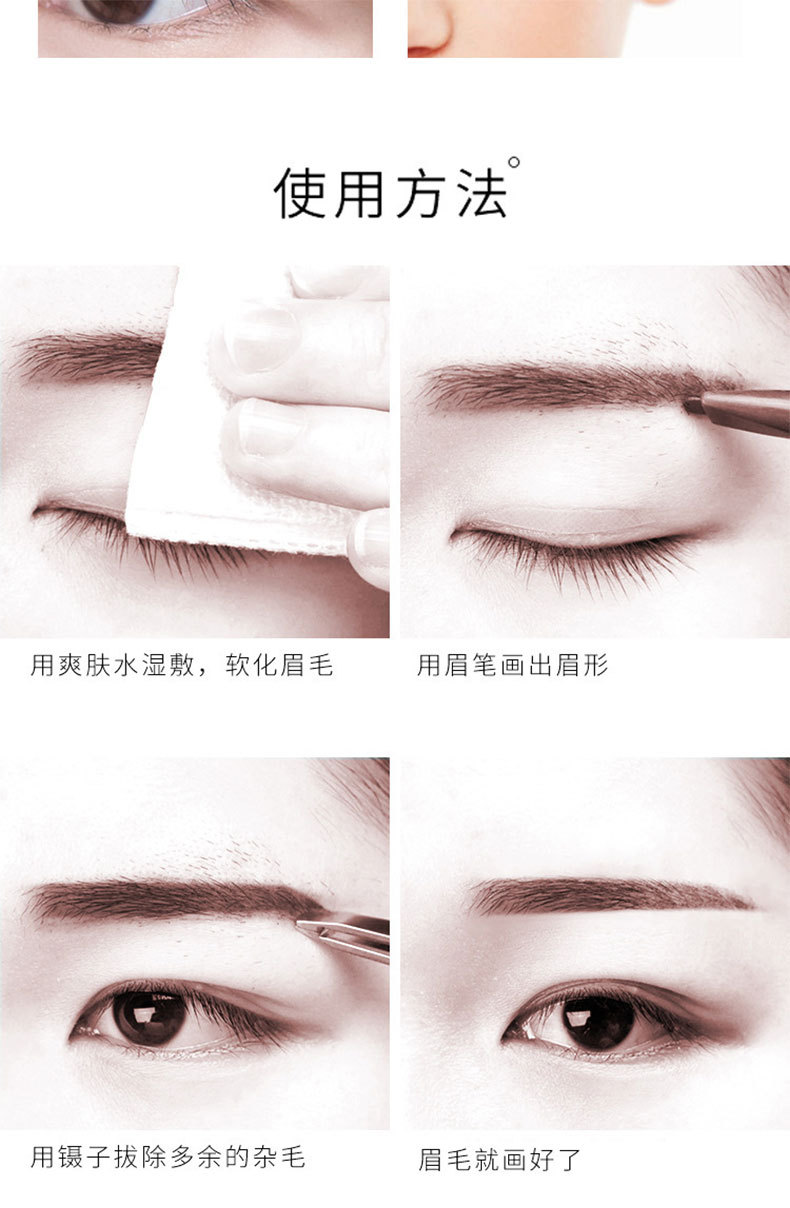 使用方法°

用爽肤水湿敷，软化眉毛

用眉笔画出眉形

用镊子拔除多余的杂毛

眉毛就画好了