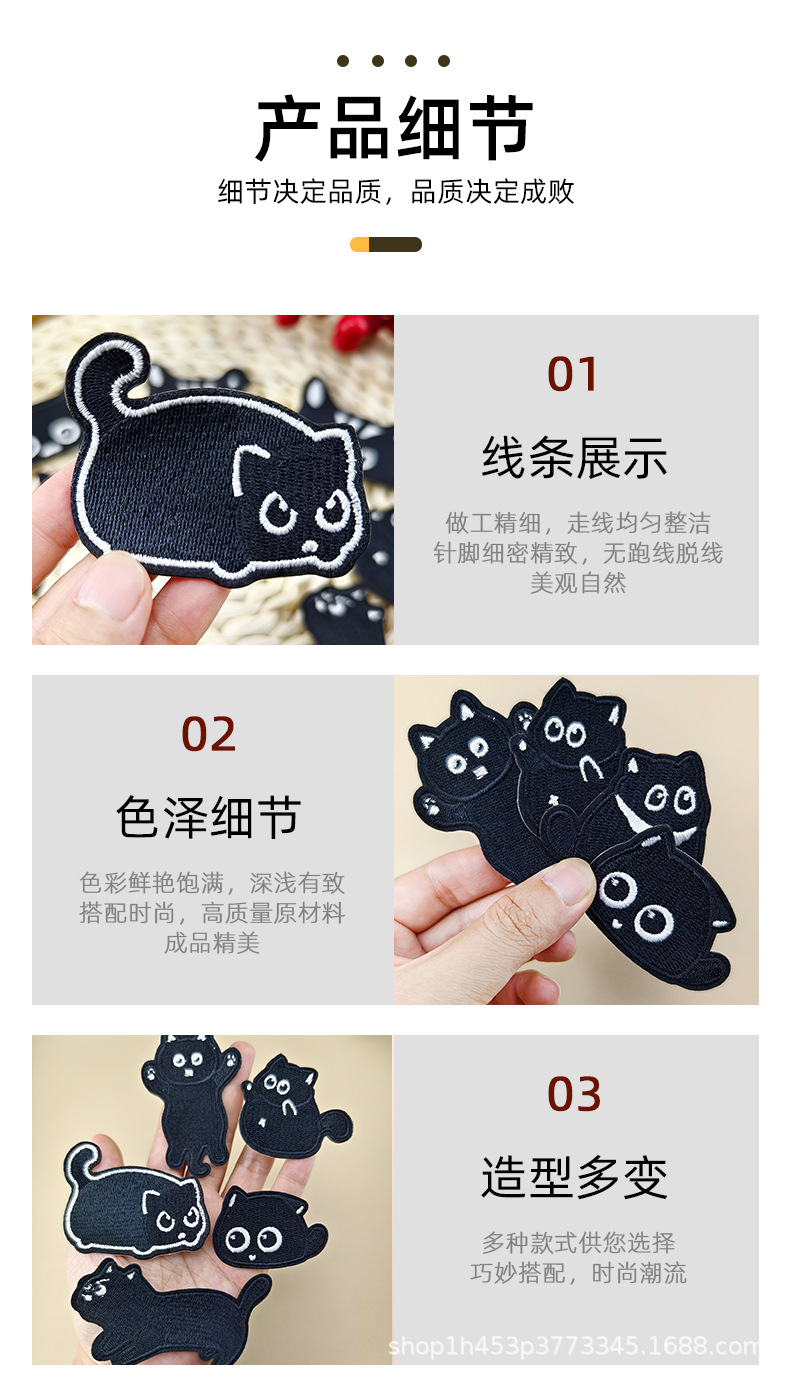 产品细节

细节决定品质，品质决定成败

01

线条展示

做工精细，走线均匀整洁
针脚细密精致，无跑线脱线
美观自然

02

色泽细节

色彩鲜艳饱满，深浅有致
搭配时尚，高质量原材料
成品精美

03

造型多变

多种款式供您选择
巧妙搭配，时尚潮流

shop1h453p3773345.1688.com