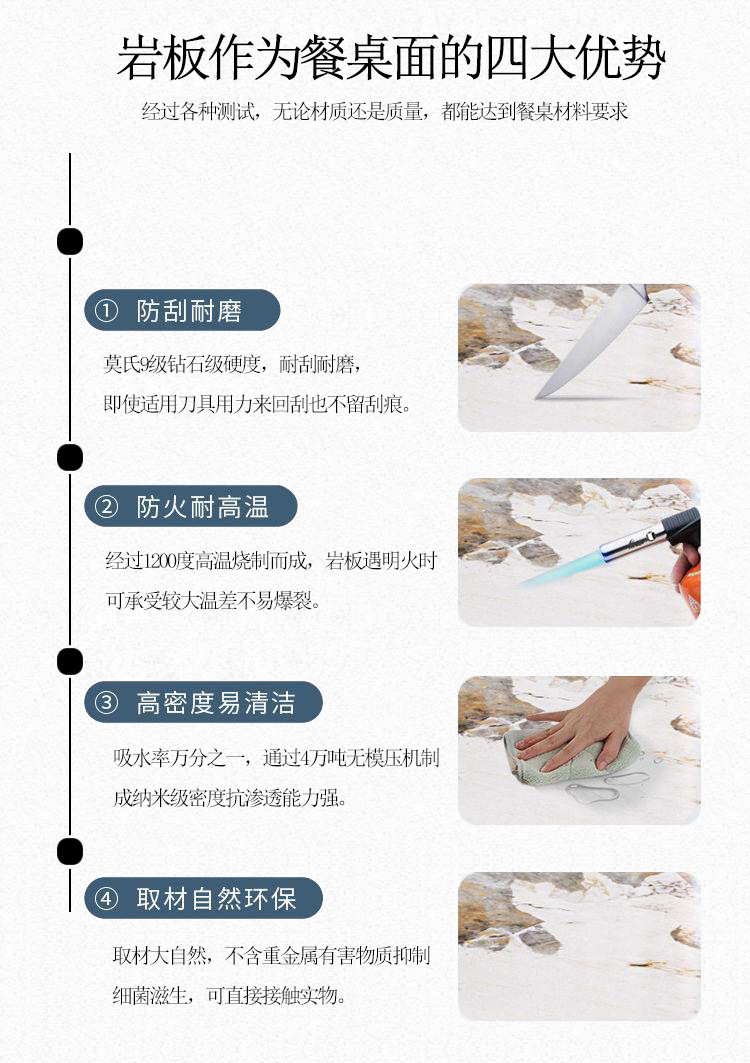 岩板作为餐桌面的四大优势

经过各种测试，无论材质还是质量，都能达到餐桌材料要求

① 防刮耐磨

莫氏9级钻石级硬度，耐刮耐磨，即使适用刀具用力来回刮也不留刮痕。

② 防火耐高温

经过1200度高温烧制而成，岩板遇明火时可承受较大温差不易爆裂。

③ 高密度易清洁

吸水率万分之一，通过4万吨无模压机制成纳米级密度抗渗透能力强。

④ 取材自然环保

取材大自然，不含重金属有害物质抑制细菌滋生，可直接接触实物。