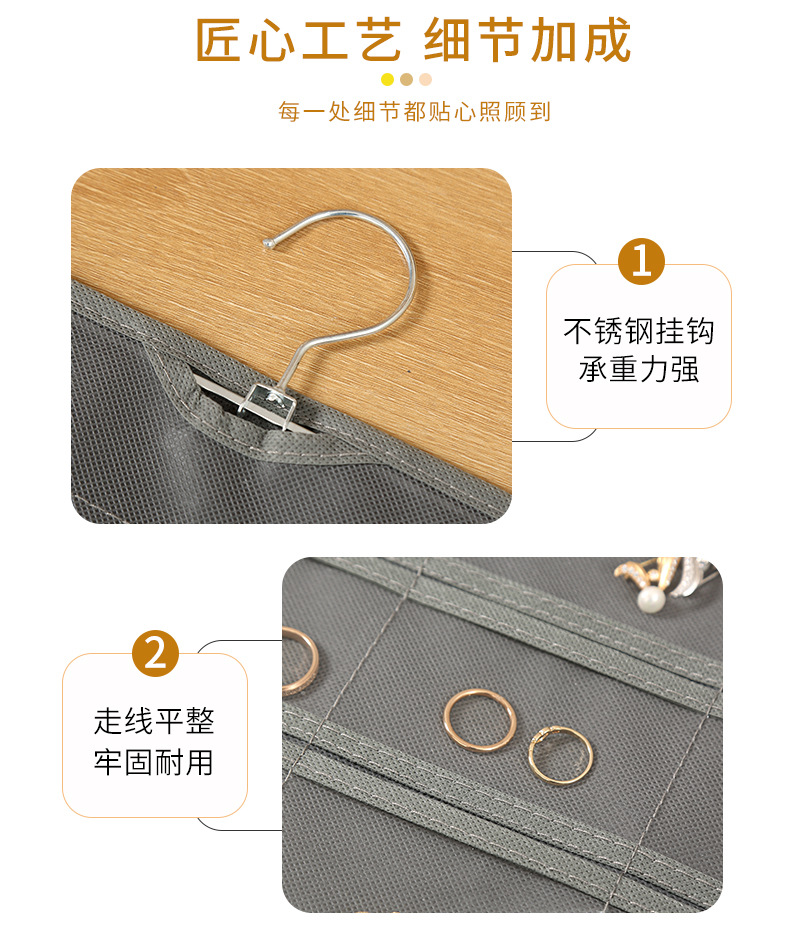 匠心工艺 细节加成

每一处细节都贴心照顾到

1

不锈钢挂钩
承重力强

2

走线平整
牢固耐用