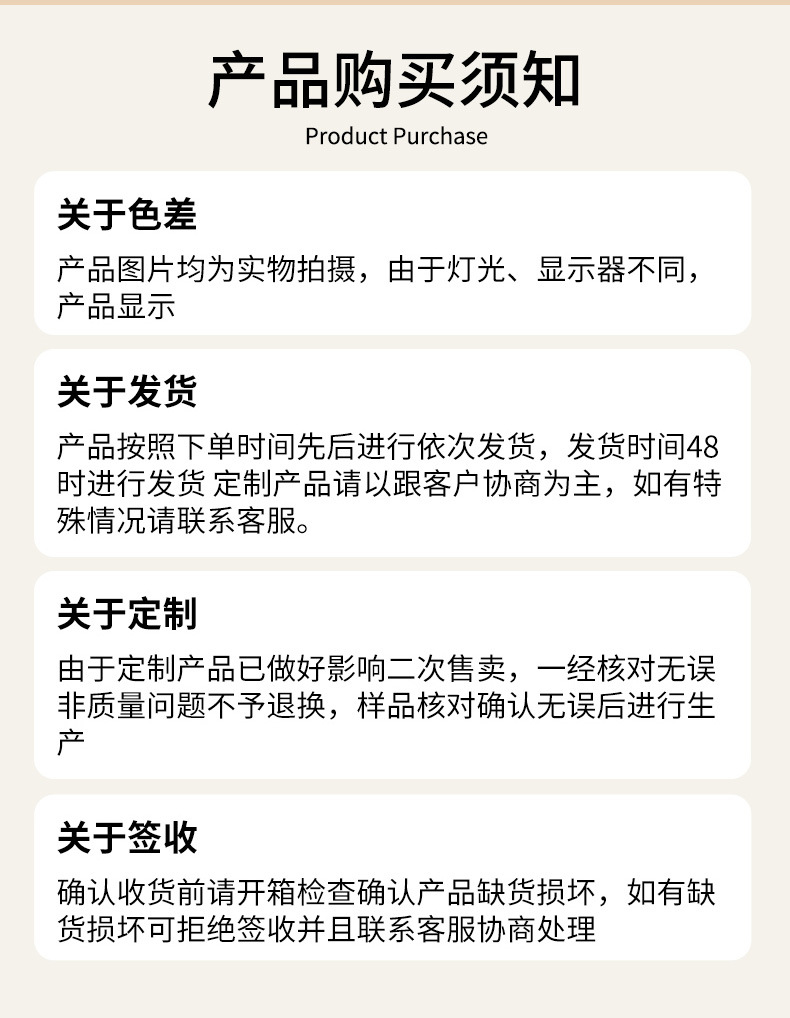 产品购买须知

Product Purchase

关于色差

产品图片均为实物拍摄，由于灯光、显示器不同，产品显示

关于发货

产品按照下单时间先后进行依次发货，发货时间48时进行发货 定制产品请以跟客户协商为主，如有特殊情况请联系客服。

关于定制

由于定制产品已做好影响二次售卖，一经核对无误非质量问题不予退换，样品核对确认无误后进行生产

关于签收

确认收货前请开箱检查确认产品缺货损坏，如有缺货损坏可拒绝签收并且联系客服协商处理