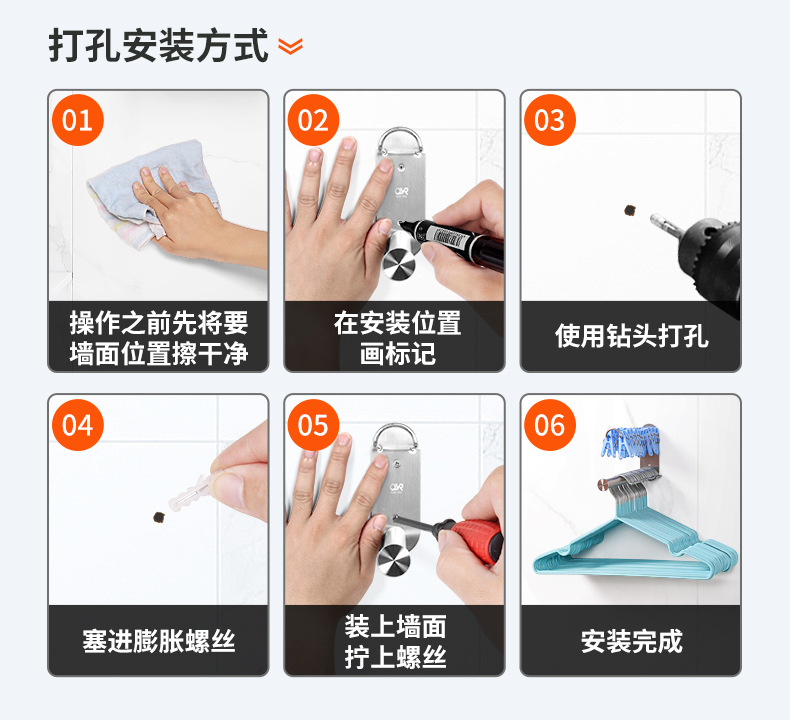 打孔安装方式

01
操作之前先将要墙面位置擦干净

02
在安装位置画标记

03
使用钻头打孔

04
塞进膨胀螺丝

05
装上墙面拧上螺丝

06
安装完成