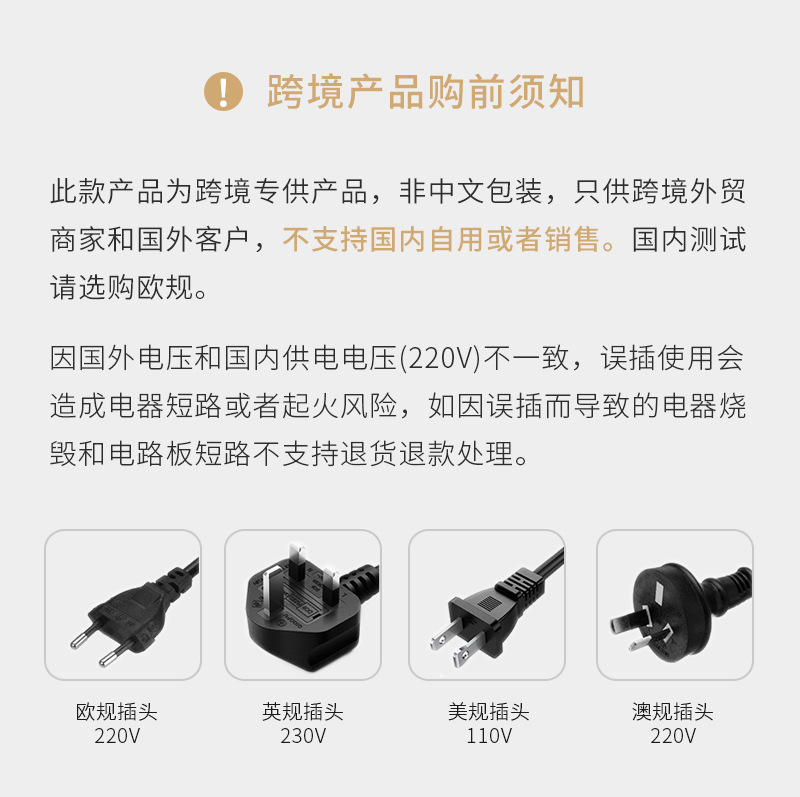 ! 跨境产品购前须知

此款产品为跨境专供产品，非中文包装，只供跨境外贸商家和国外客户，不支持国内自用或者销售。国内测试请选购欧规。

因国外电压和国内供电电压(220V)不一致，误插使用会造成电器短路或者起火风险，如因误插而导致的电器烧毁和电路板短路不支持退货退款处理。

欧规插头
220V

英规插头
230V

美规插头
110V

澳规插头
220V