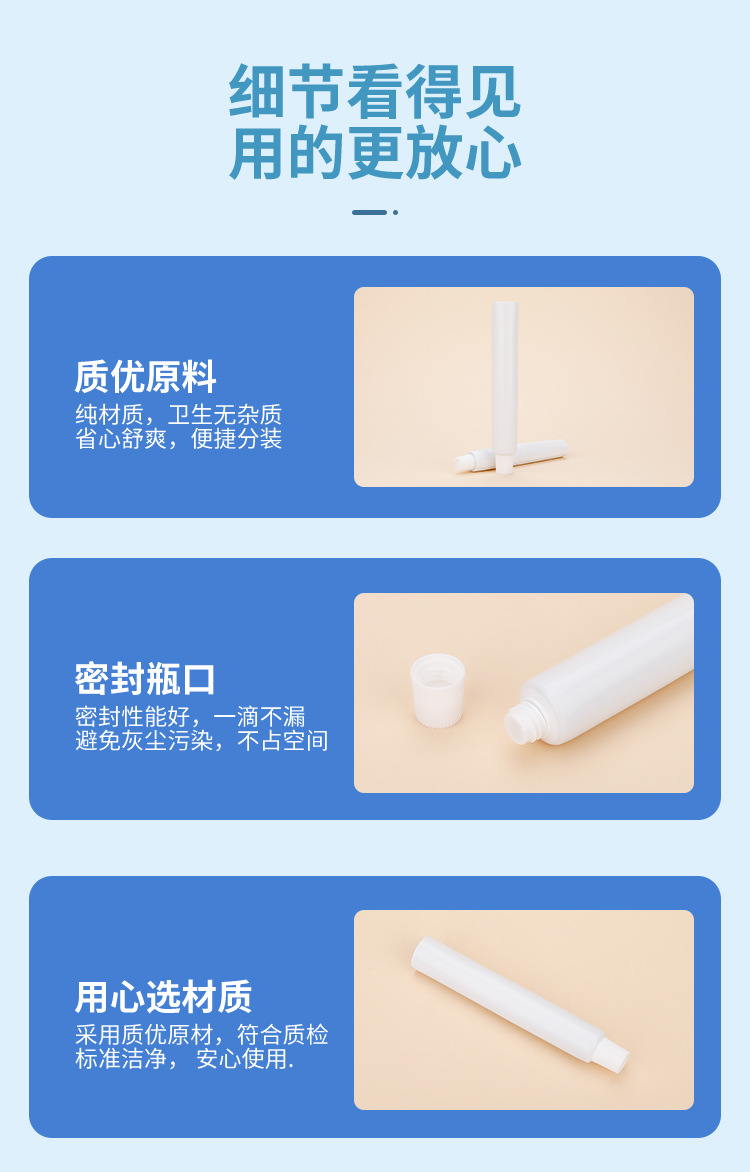 细节看得见
用的更放心

质优原料
纯材质，卫生无杂质
省心舒爽，便捷分装

密封瓶口
密封性能好，一滴不漏
避免灰尘污染，不占空间

用心选材质
采用质优原材，符合质检
标准洁净， 安心使用.