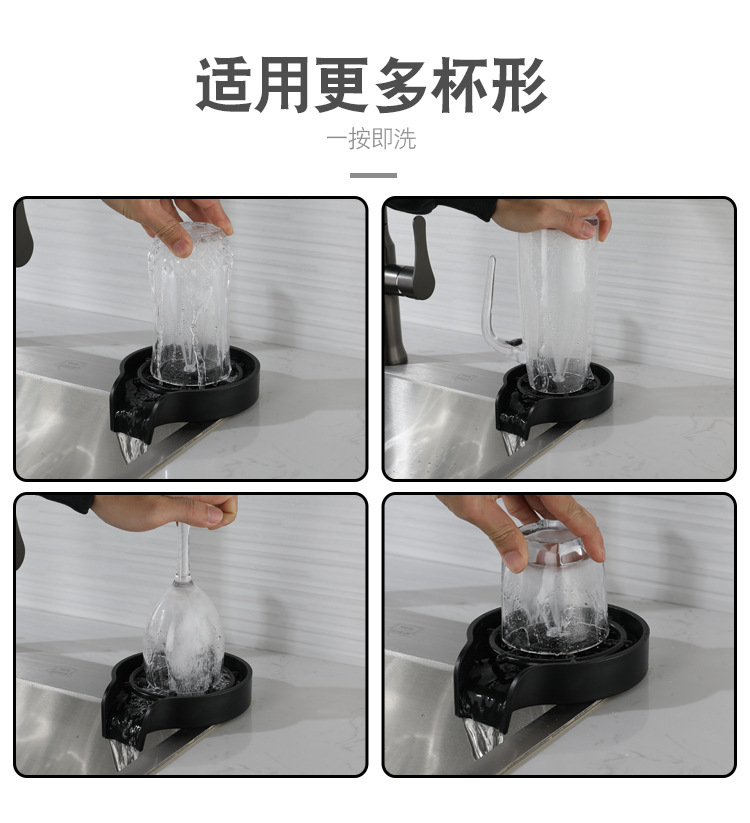 适用更多杯形
一按即洗