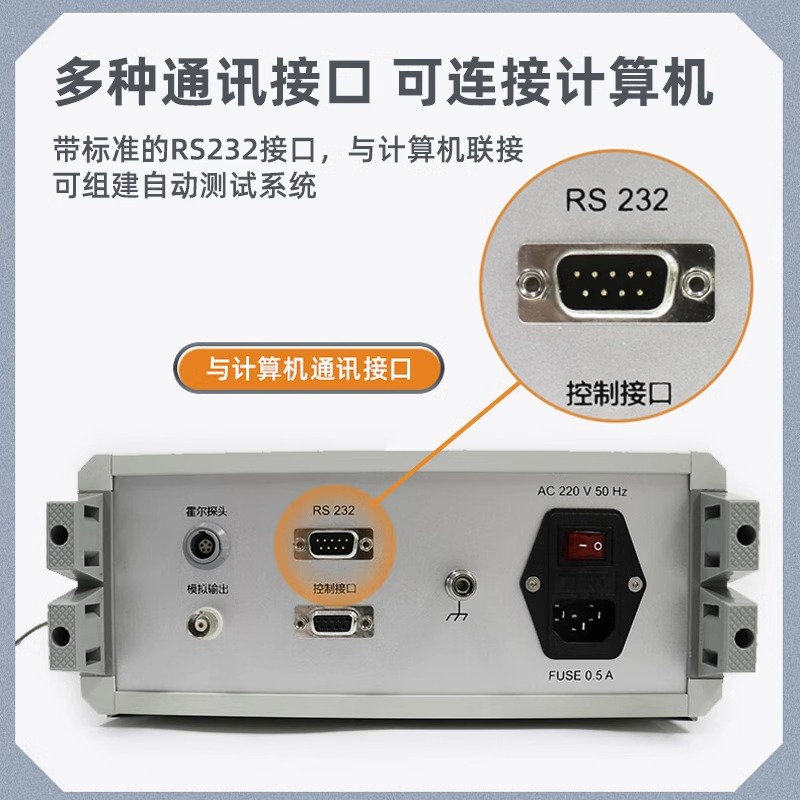 多种通讯接口 可连接计算机

带标准的RS232接口，与计算机联接
可组建自动测试系统

RS 232

控制接口

与计算机通讯接口

霍尔探头

模拟输出

RS 232

控制接口

AC 220 V 50 Hz

FUSE 0.5 A