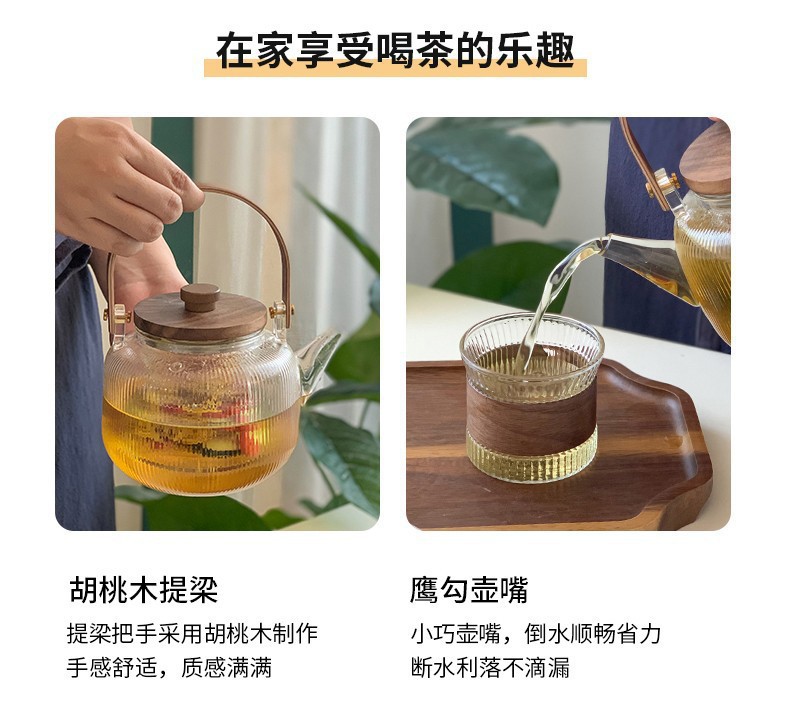 在家享受喝茶的乐趣

胡桃木提梁

提梁把手采用胡桃木制作
手感舒适，质感满满

鹰勾壶嘴

小巧壶嘴，倒水顺畅省力
断水利落不滴漏