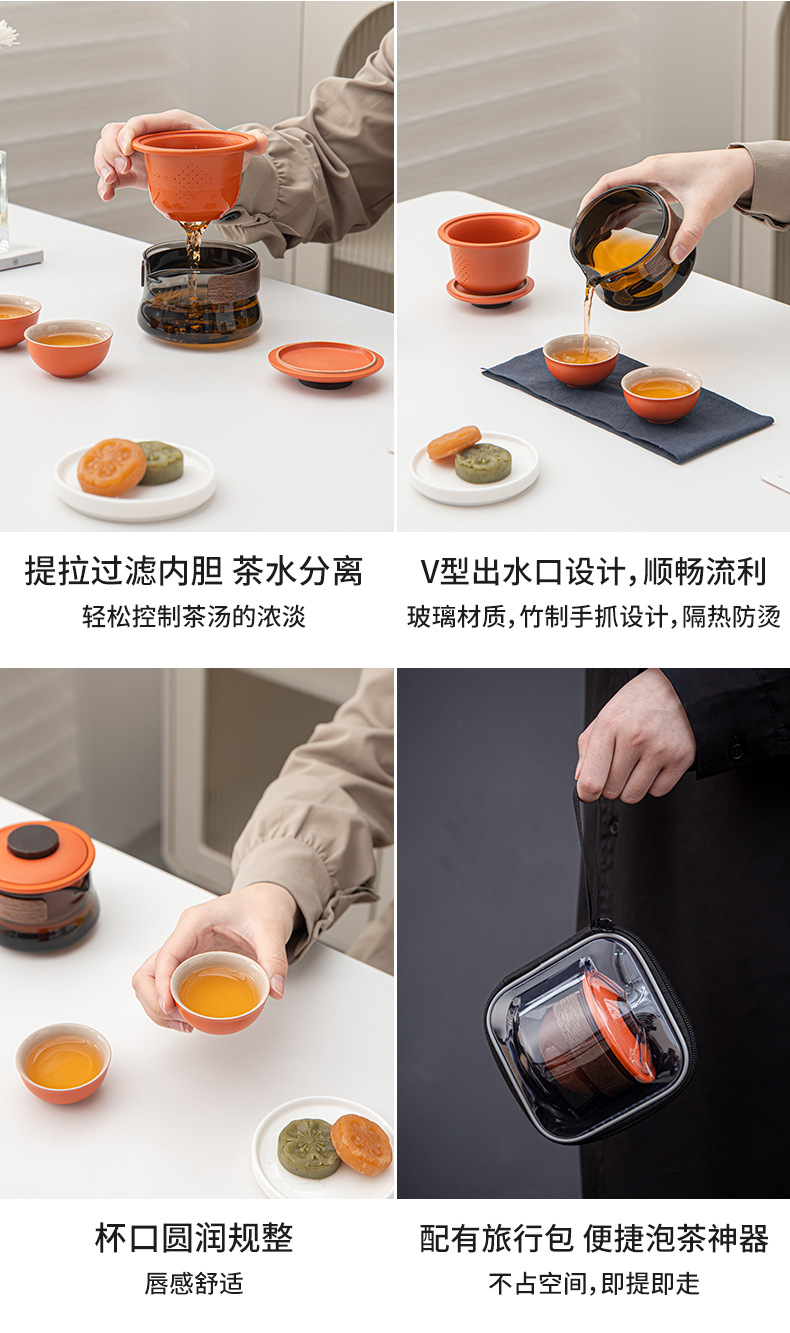 提拉过滤内胆 茶水分离
轻松控制茶汤的浓淡

V型出水口设计，顺畅流利
玻璃材质，竹制手抓设计，隔热防烫

杯口圆润规整
唇感舒适

配有旅行包 便捷泡茶神器
不占空间，即提即走