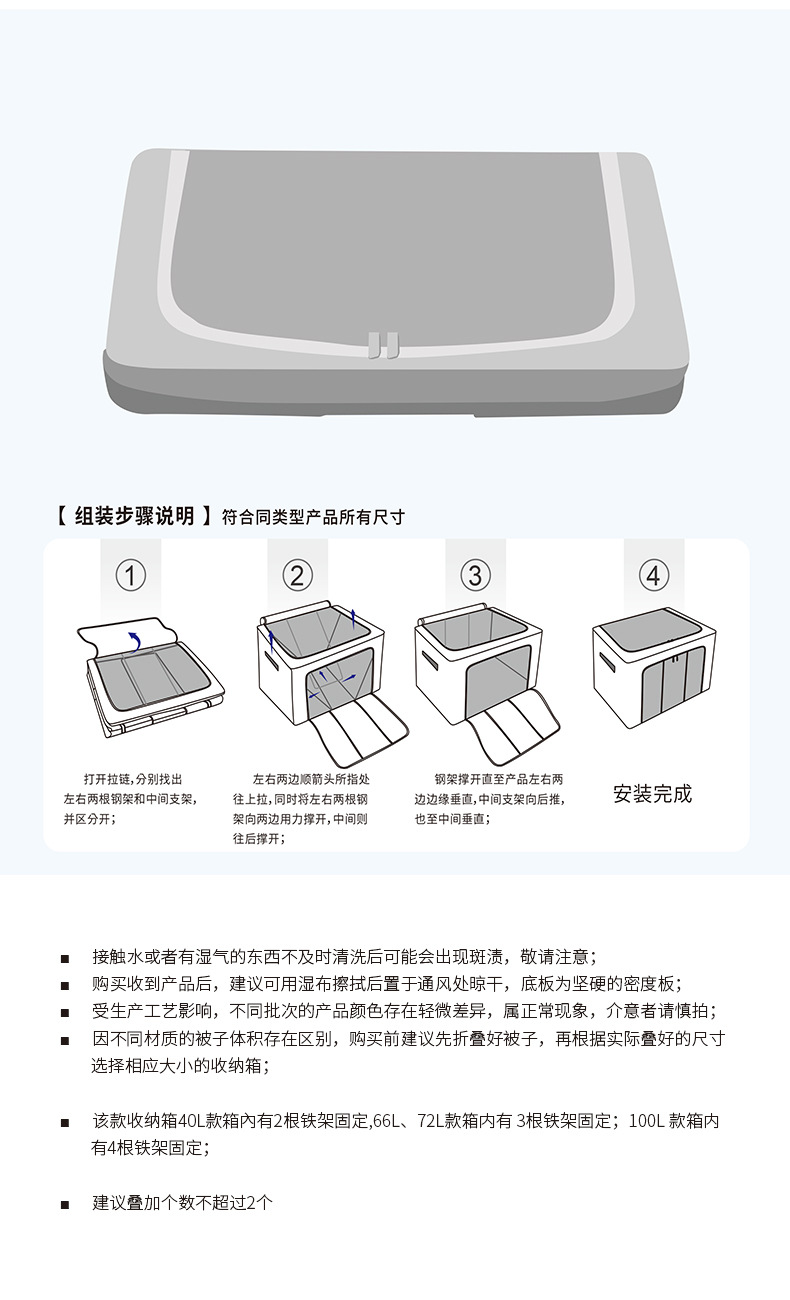 【 组装步骤说明 】符合同类型产品所有尺寸

①

打开拉链，分别找出左右两根钢架和中间支架，并区分开；

②

左右两边顺箭头所指处往上拉，同时将左右两根钢架向两边用力撑开，中间则往后撑开；

③

钢架撑开直至产品左右两边边缘垂直，中间支架向后推，也至中间垂直；

④

安装完成

■ 接触水或者有湿气的东西不及时清洗后可能会出现斑渍，敬请注意；

■ 购买收到产品后，建议可用湿布擦拭后置于通风处晾干，底板为坚硬的密度板；

■ 受生产工艺影响，不同批次的产品颜色存在轻微差异，属正常现象，介意者请慎拍；

■ 因不同材质的被子体积存在区别，购买前建议先折叠好被子，再根据实际叠好的尺寸选择相应大小的收纳箱；

■ 该款收纳箱40L款箱内有2根铁架固定,66L、72L款箱内有 3根铁架固定；100L 款箱内有4根铁架固定；

■ 建议叠加个数不超过2个