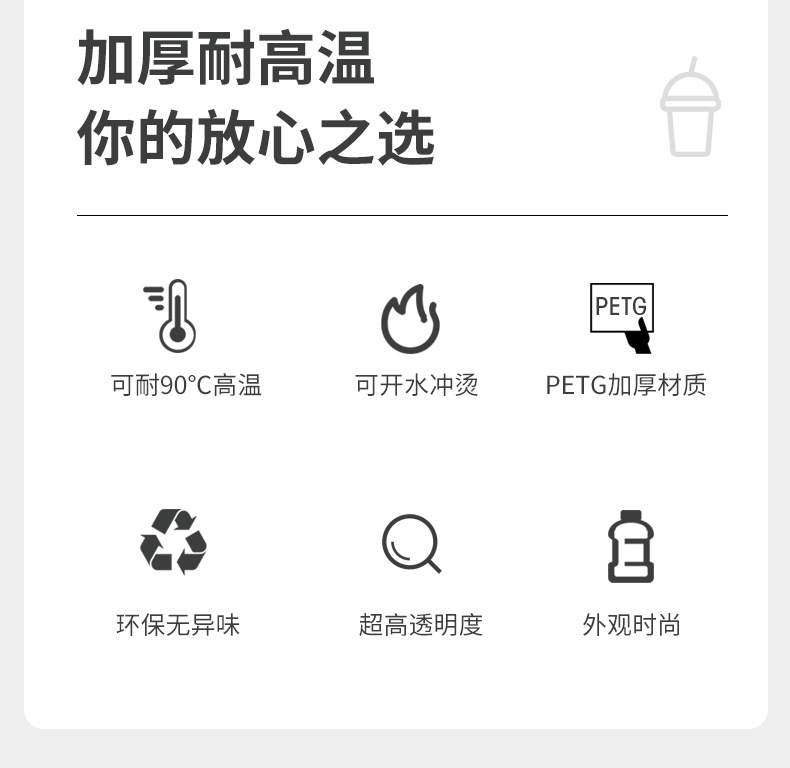 加厚耐高温
你的放心之选

PETG

可耐90°C高温

可开水冲烫

PETG加厚材质

环保无异味

超高透明度

外观时尚