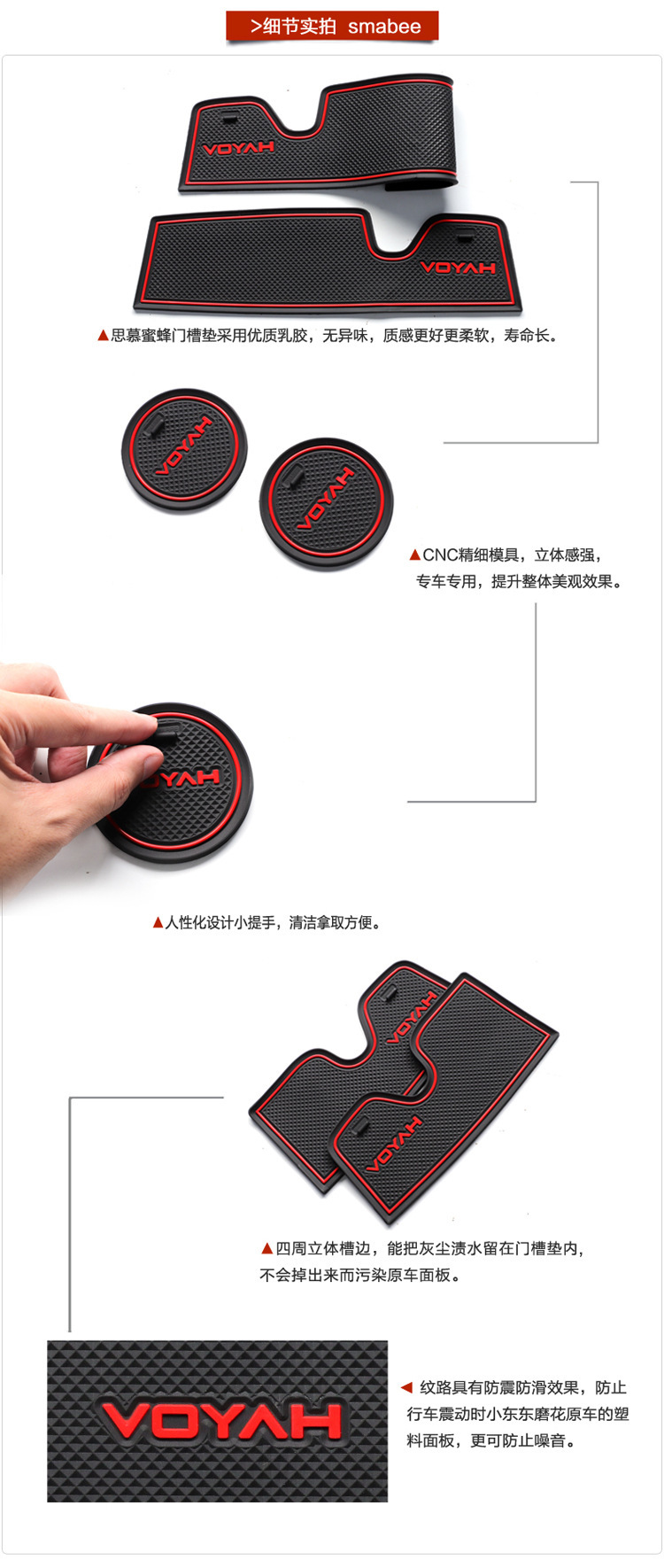 >细节实拍 smabee

VOYAH

VOYAH

▲思慕蜜蜂门槽垫采用优质乳胶，无异味，质感更好更柔软，寿命长。

VOYAH

VOYAH

▲CNC精细模具，立体感强，专车专用，提升整体美观效果。

YAH

▲人性化设计小提手，清洁拿取方便。

VOYAH

VOYAH

▲四周立体槽边，能把灰尘渍水留在门槽垫内，不会掉出来而污染原车面板。

VOYAH

◀ 纹路具有防震防滑效果，防止行车震动时小东东磨花原车的塑料面板，更可防止噪音。