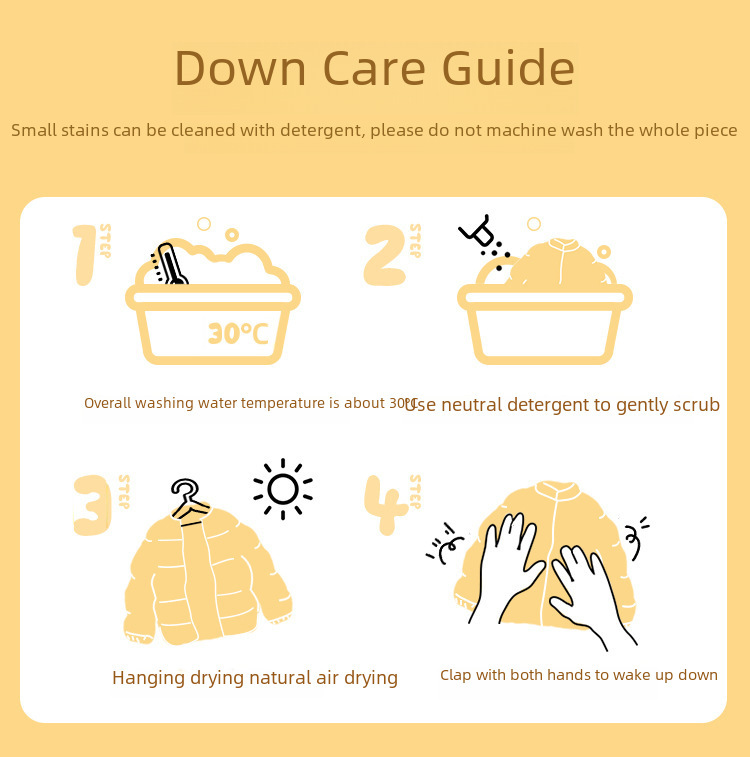 Down Care Guide

Small stains can be cleaned with detergent, please do not machine wash the whole piece

1 STEP

30°C

Overall washing water temperature is about 30°C

2 STEP

Use neutral detergent to gently scrub

3 STEP

Hanging drying natural air drying

4 STEP

Clap with both hands to wake up down