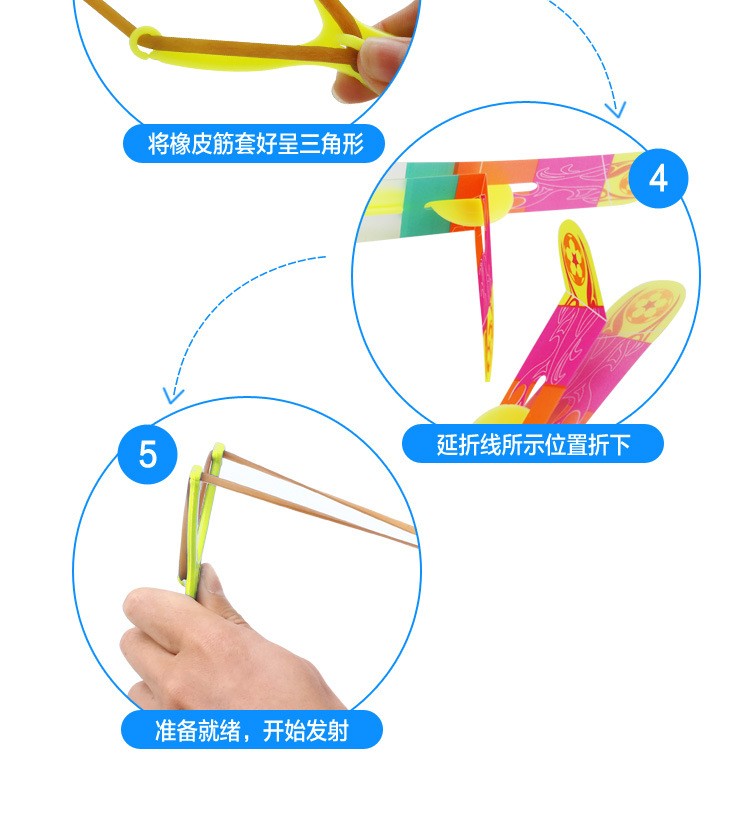 将橡皮筋套好呈三角形

4

延折线所示位置折下

5

准备就绪，开始发射