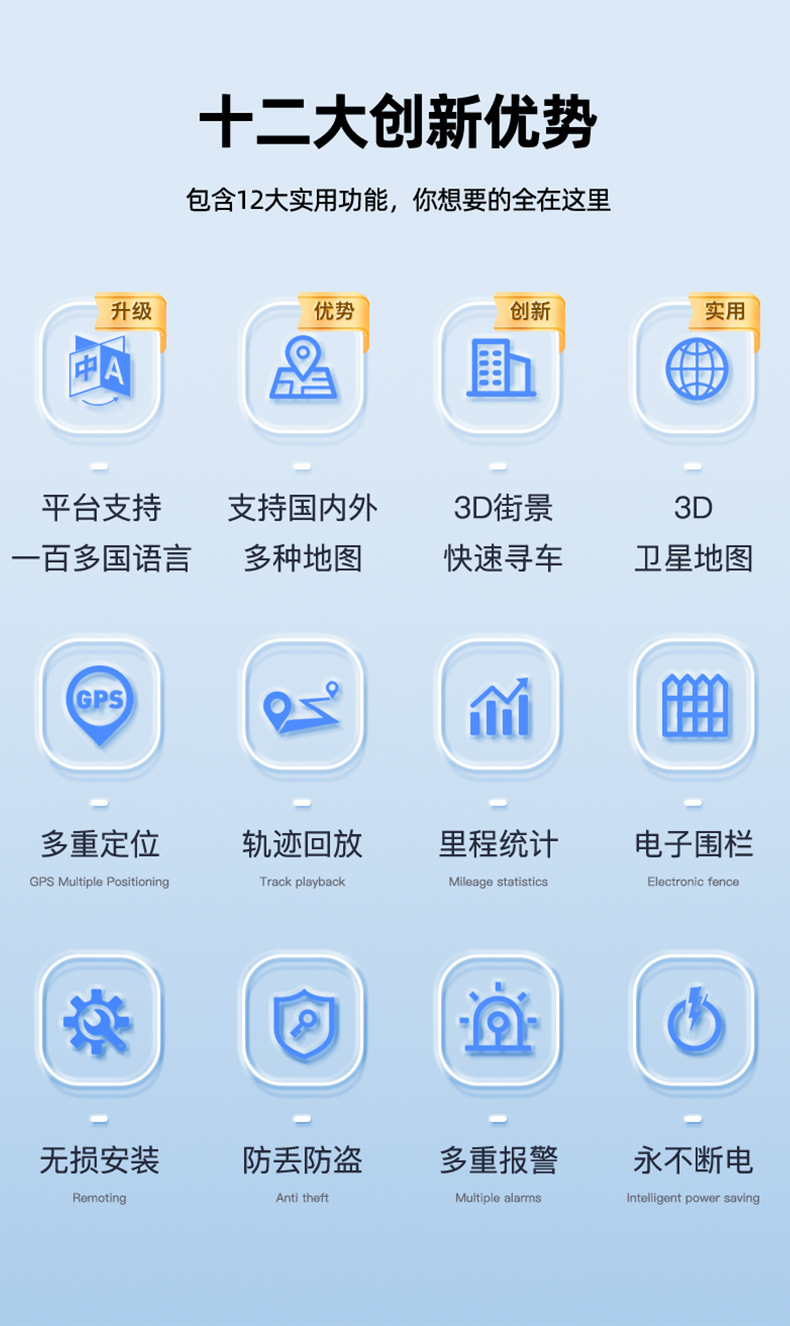 十二大创新优势

包含12大实用功能，你想要的全在这里

升级

中A

平台支持
一百多国语言

优势

支持国内外
多种地图

创新

3D街景
快速寻车

实用

3D
卫星地图

GPS

多重定位
GPS Multiple Positioning

轨迹回放
Track playback

里程统计
Mileage statistics

电子围栏
Electronic fence

无损安装
Remoting

防丢防盗
Anti theft

多重报警
Multiple alarms

永不断电
Intelligent power saving