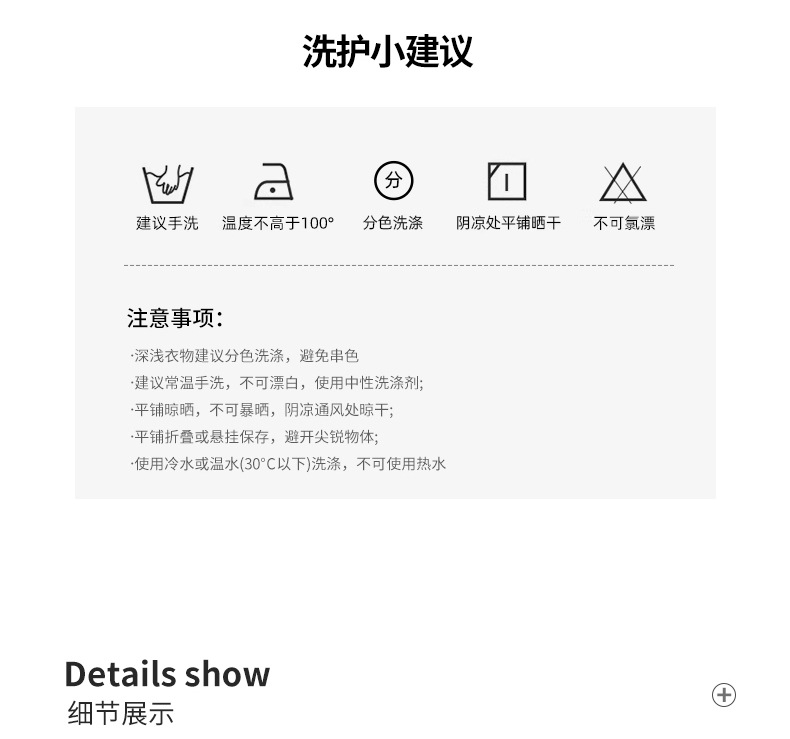 洗护小建议

分

建议手洗 温度不高于100° 分色洗涤 阴凉处平铺晒干 不可氯漂

注意事项:

·深浅衣物建议分色洗涤，避免串色
·建议常温手洗，不可漂白，使用中性洗涤剂;
·平铺晾晒，不可暴晒，阴凉通风处晾干;
·平铺折叠或悬挂保存，避开尖锐物体;
·使用冷水或温水(30°C以下)洗涤，不可使用热水

Details show
细节展示